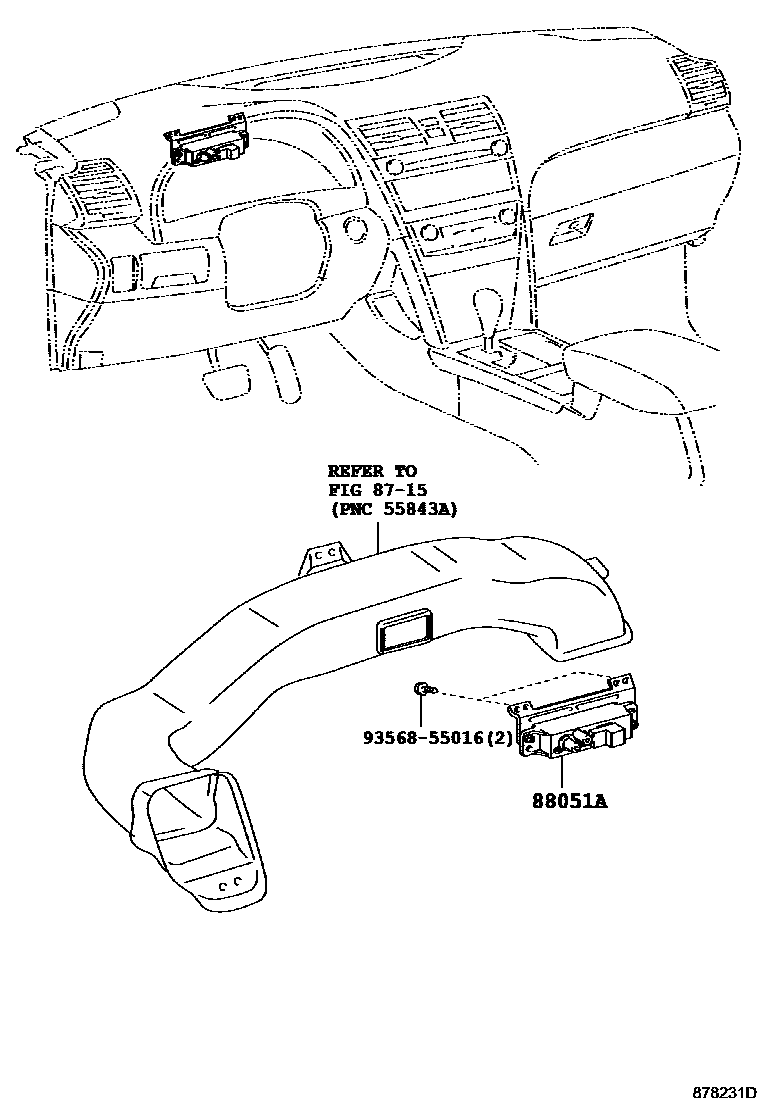 REFER TO
FIG 87-15
(PNC 55843A)

93568-55016(2)

88051A

878231D