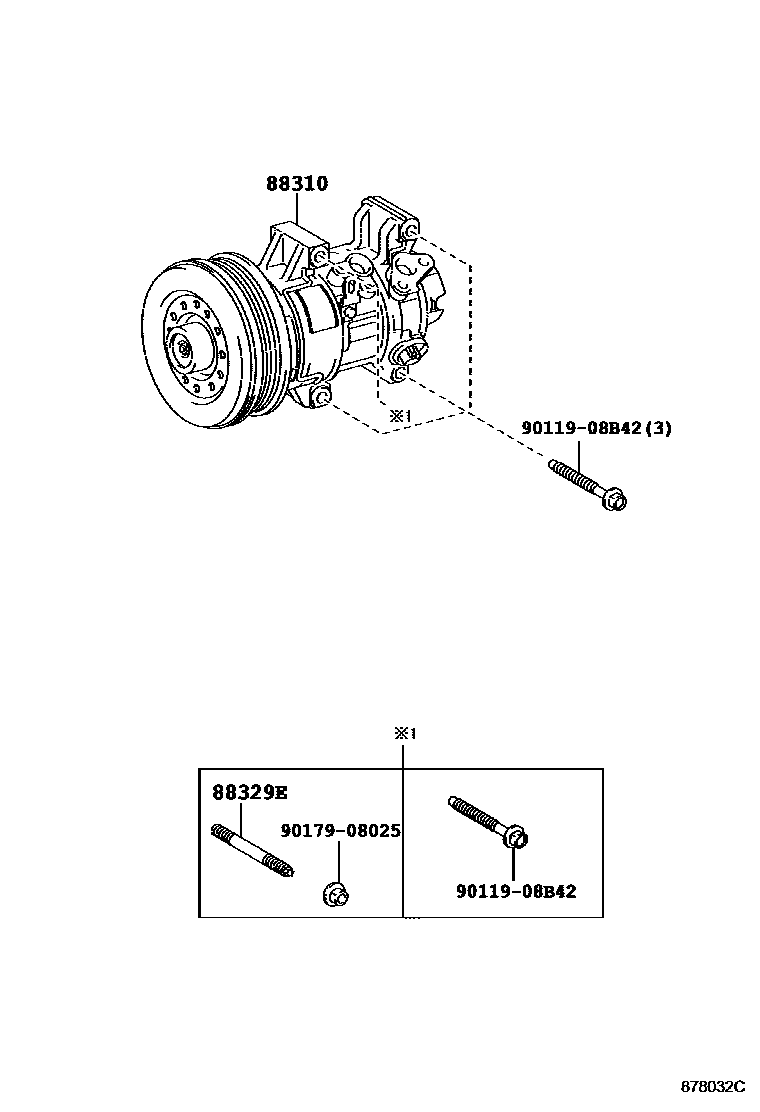 88310

※1

90119-08B42(3)

※1

88329E

90179-08025

90119-08B42

878032C