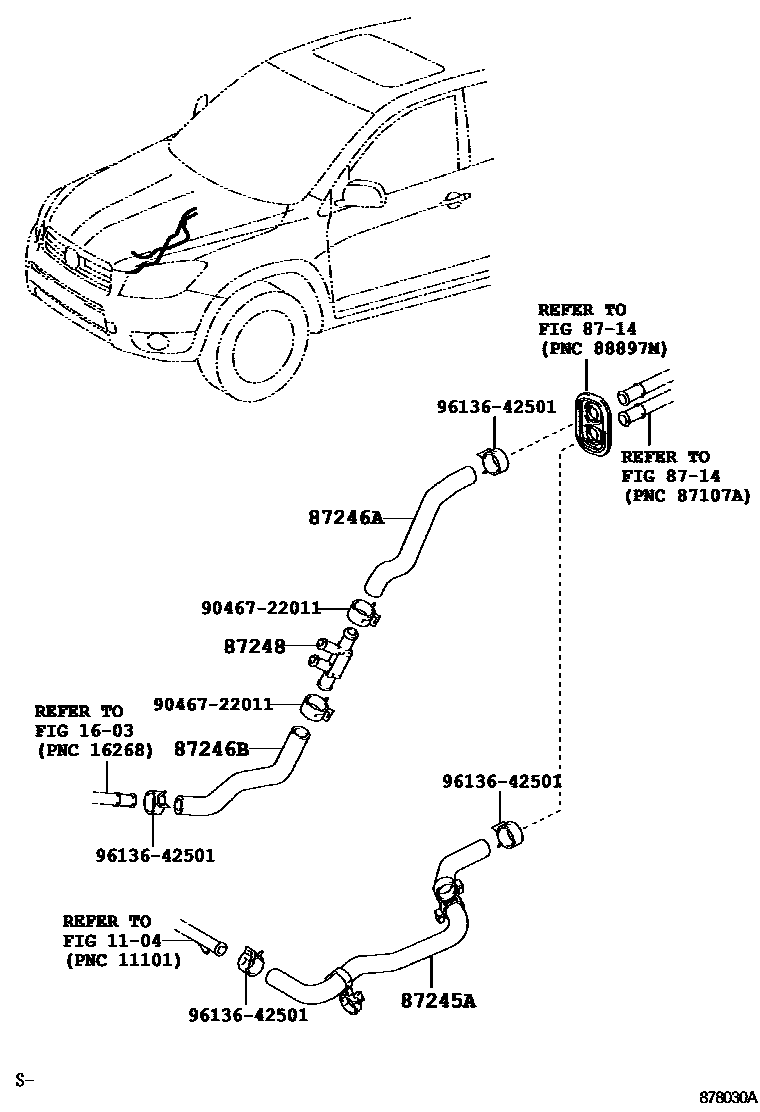 REFER TO
FIG 87-14
(PNC 88897M)

96136-42501

REFER TO
FIG 87-14
(PNC 87107A)

87246A

90467-22011

87248

90467-22011

REFER TO
FIG 16-03
(PNC 16268)

87246B

96136-42501

96136-42501

REFER TO
FIG 11-04
(PNC 11101)

96136-42501

87245A

S-

878030A