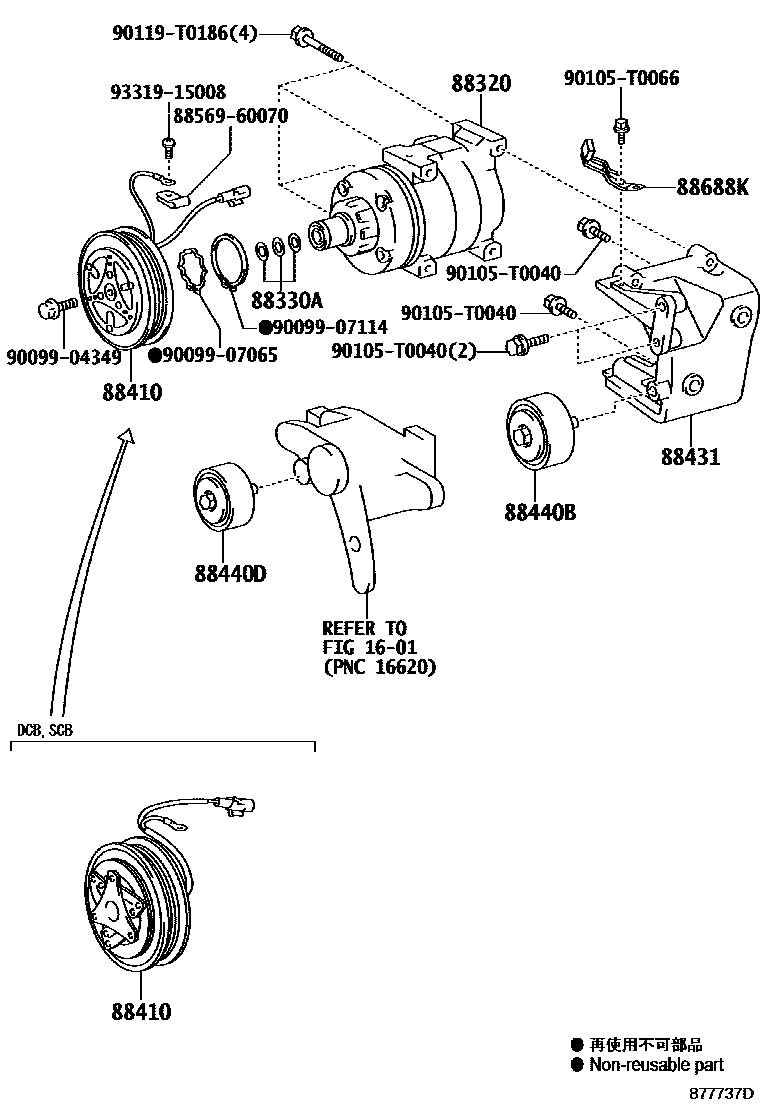 90119-T0186(4)
93319-15008
88569-60070
88320
90105-T0066
88688K
90105-T0040
88330A
90105-T0040
●90099-07114
90105-T0040(2)
90099-04349
●90099-07065
88410
88431
88440B
88440D
REFER TO
FIG 16-01
(PNC 16620)
DCB, SCB
88410
● 再使用不可部品
● Non-reusable part
877737D