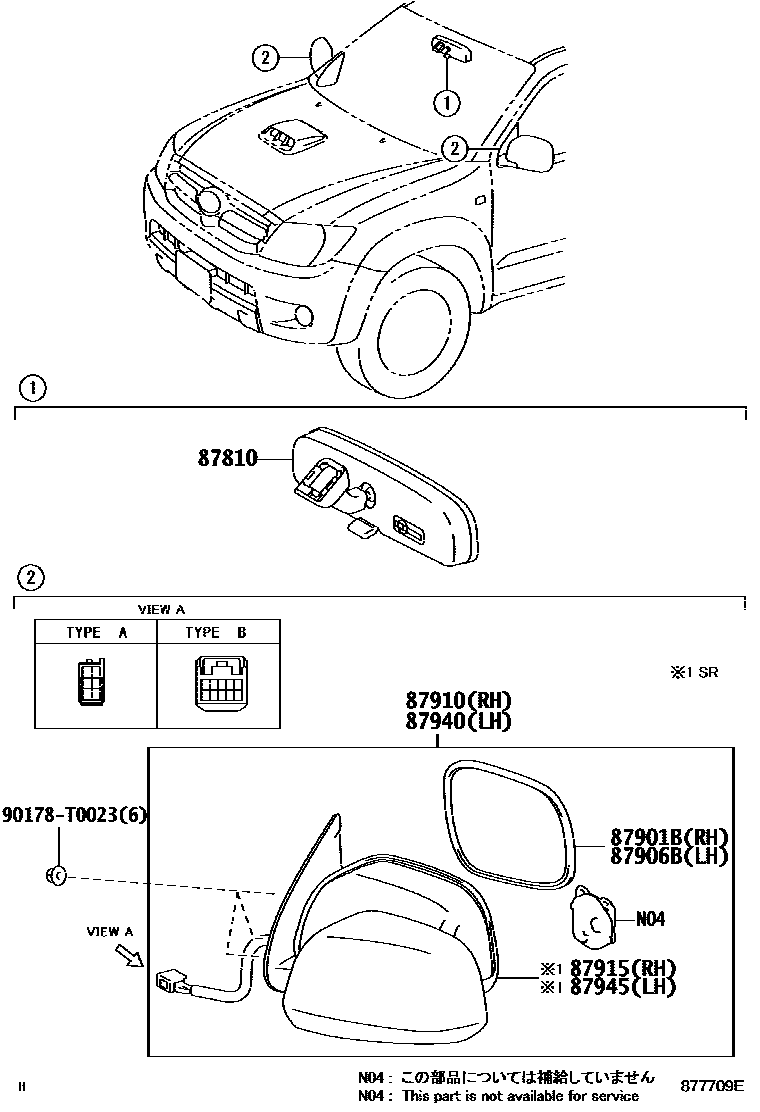 2
1
2
1
87810
2
VIEW A

| TYPE A | TYPE B |
|---|---|
| | |

※1 SR

87910(RH)
87940(LH)

90178-T0023(6)

87901B(RH)
87906B(LH)

N04

VIEW A

※1 87915(RH)
※1 87945(LH)

II

N04 : この部品については補給していません
N04 : This part is not available for service

877709E