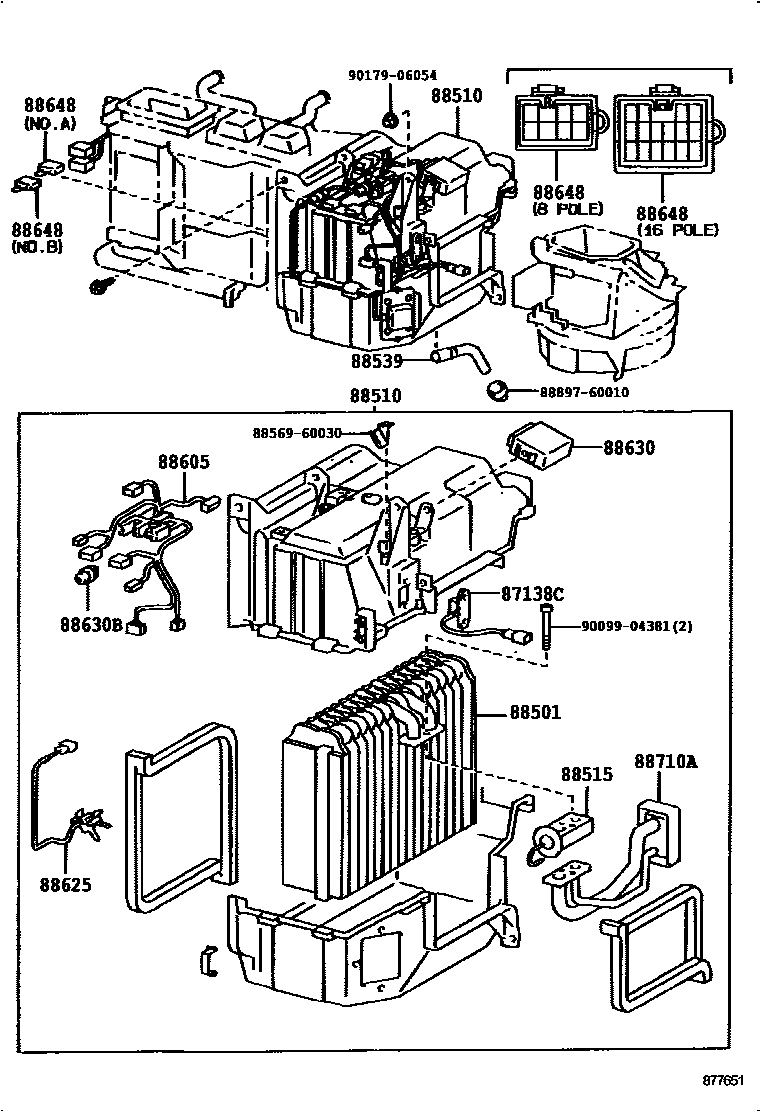 88648
(NO.A)

88648
(NO.B)

90179-06054

88510

88648
(8 POLE)

88648
(16 POLE)

88539

88897-60010

88510

88569-60030

88630

88605

88630B

87138C

90099-04381(2)

88501

88515

88710A

88625

877651