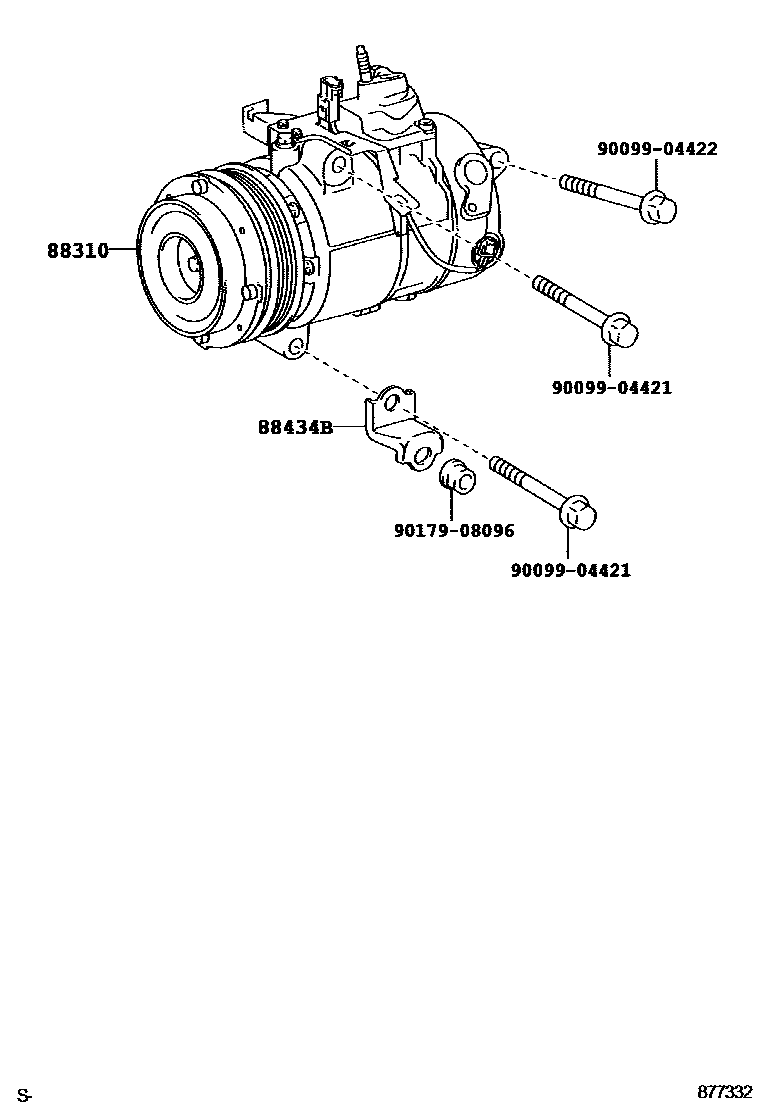 90099-04422

88310

90099-04421

88434B

90179-08096

90099-04421

S-

877332