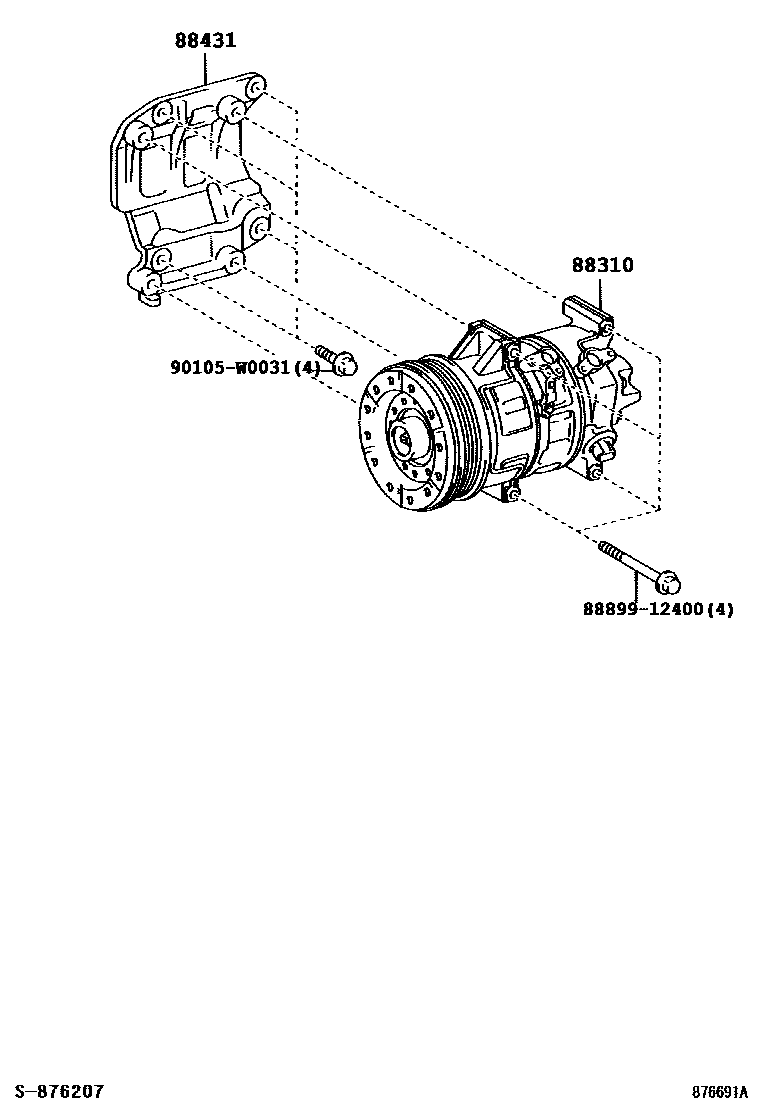 88431

88310

90105-W0031(4)

88899-12400(4)

S-876207

876691A