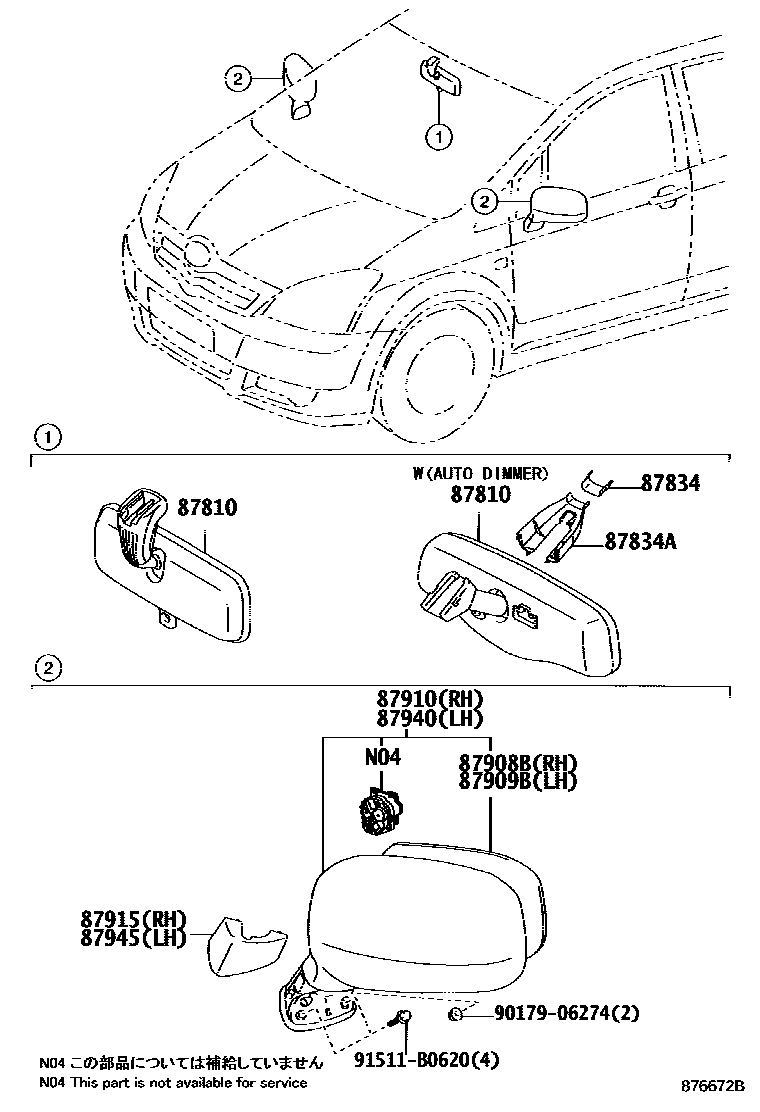 2
1
2
1
87810
W(AUTO DIMMER)
87810
87834
87834A
2
87910(RH)
87940(LH)
N04
87908B(RH)
87909B(LH)
87915(RH)
87945(LH)
90179-06274(2)
91511-B0620(4)
N04 この部品については補給していません
N04 This part is not available for service
876672B