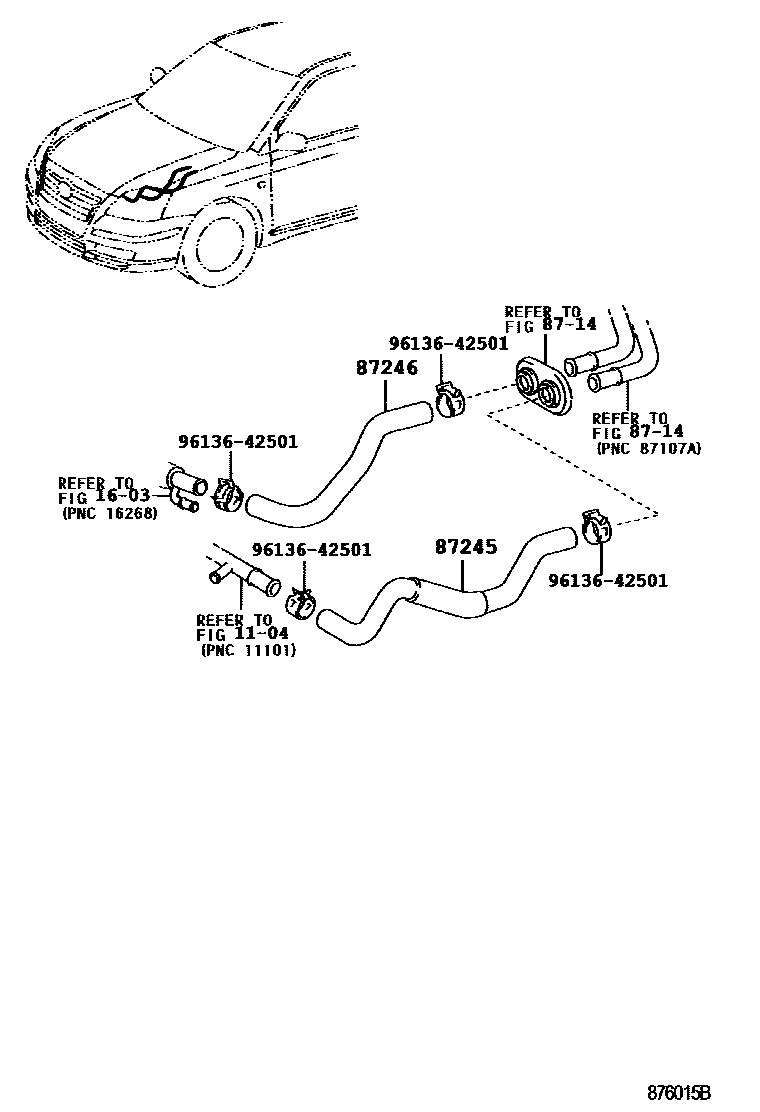 REFER TO
FIG 87-14

96136-42501

87246

REFER TO
FIG 87-14
(PNC 87107A)

96136-42501

REFER TO
FIG 16-03
(PNC 16268)

96136-42501

87245

96136-42501

REFER TO
FIG 11-04
(PNC 11101)

876015B