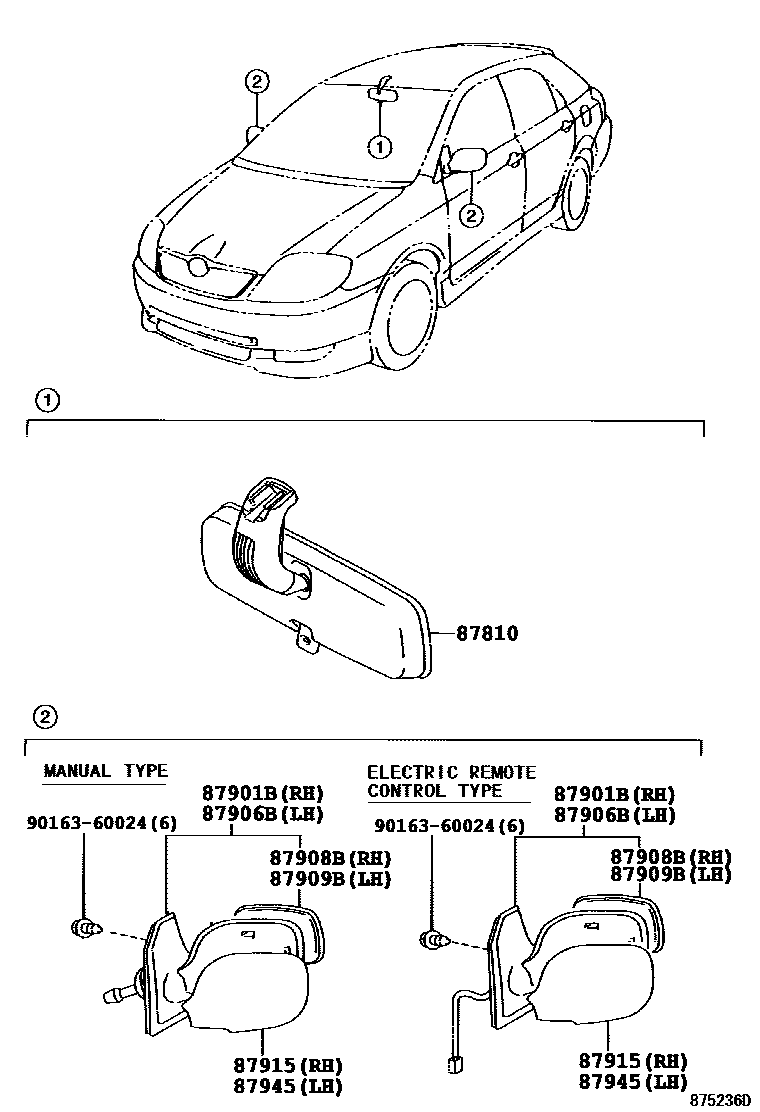 2
1
2

1

87810

2

MANUAL TYPE
87901B(RH)
87906B(LH)
90163-60024(6)
87908B(RH)
87909B(LH)
87915(RH)
87945(LH)

ELECTRIC REMOTE CONTROL TYPE
87901B(RH)
87906B(LH)
90163-60024(6)
87908B(RH)
87909B(LH)
87915(RH)
87945(LH)

875236D