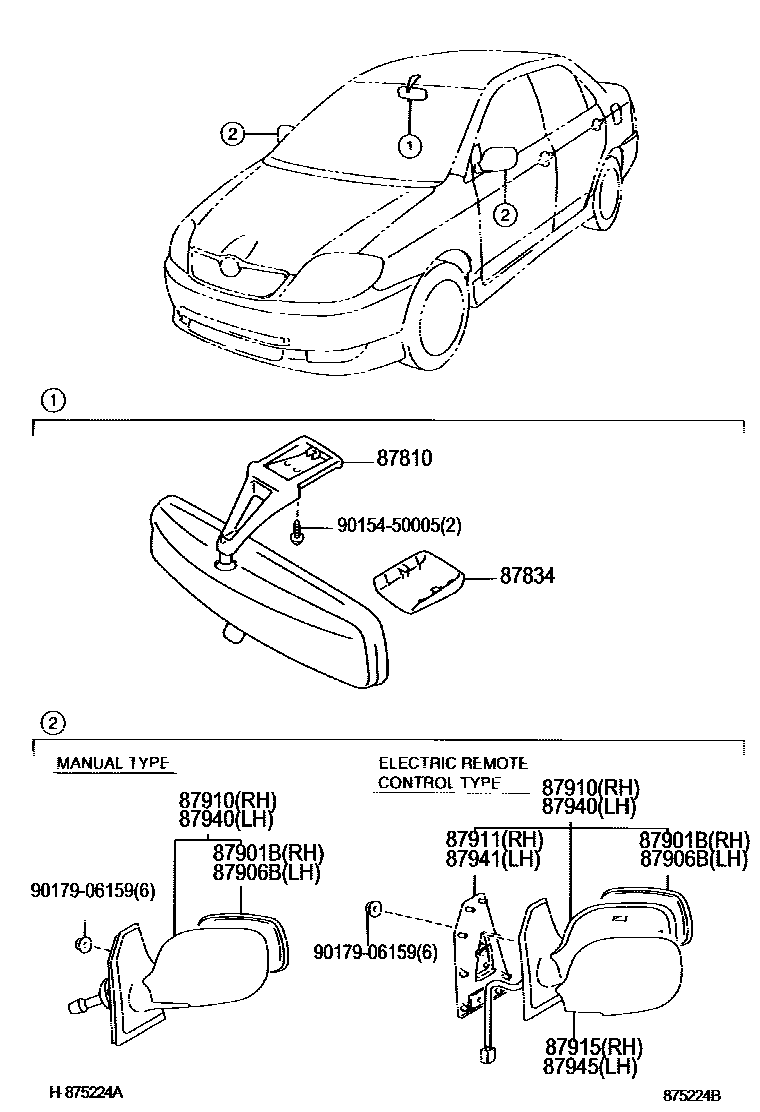 2
1
2

1

87810
90154-50005(2)
87834

2

MANUAL TYPE

87910(RH)
87940(LH)
87901B(RH)
87906B(LH)
90179-06159(6)

ELECTRIC REMOTE CONTROL TYPE

87910(RH)
87940(LH)
87911(RH)
87941(LH)
87901B(RH)
87906B(LH)
90179-06159(6)
87915(RH)
87945(LH)

H 875224A
875224B