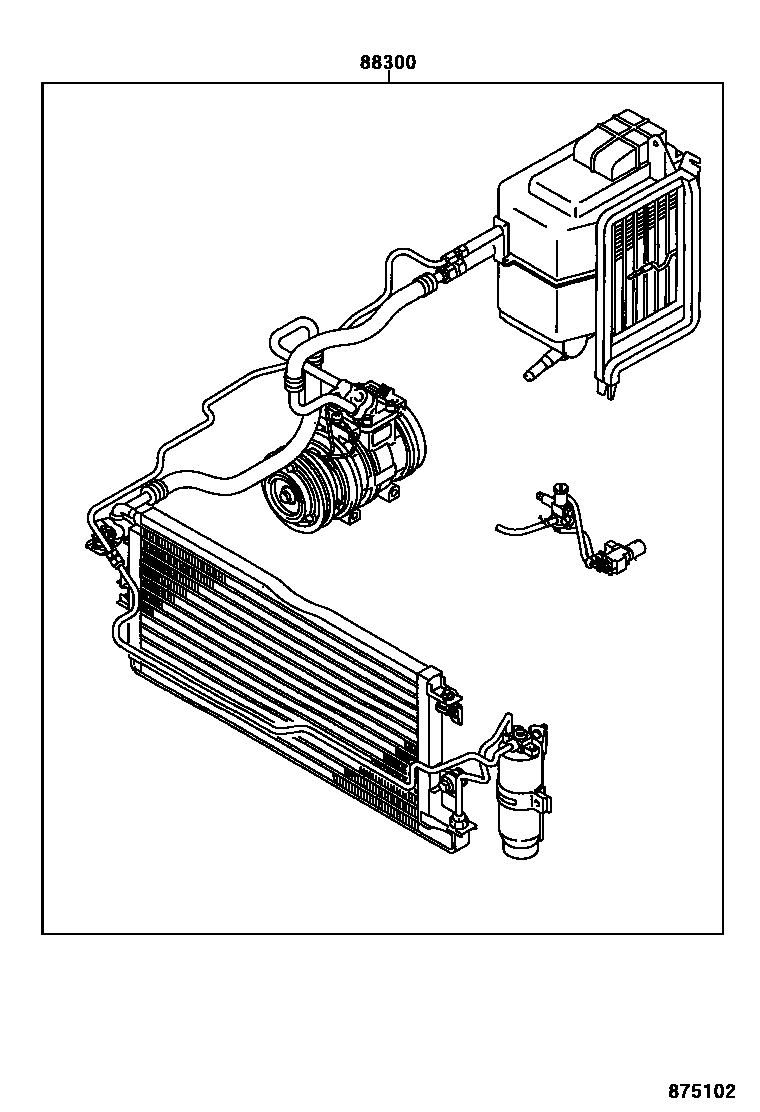 88300

875102