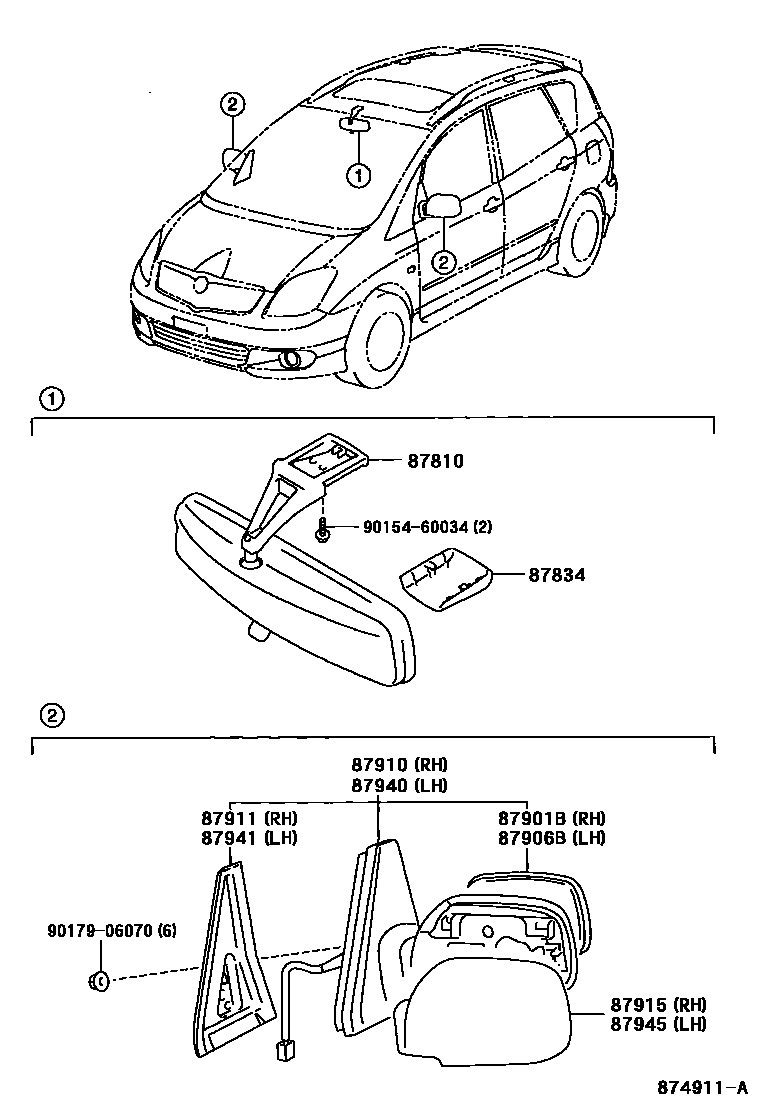 2
1
2

1

87810
90154-60034 (2)
87834

2

87910 (RH)
87940 (LH)
87911 (RH)
87941 (LH)
87901B (RH)
87906B (LH)
90179-06070 (6)
87915 (RH)
87945 (LH)

874911-A