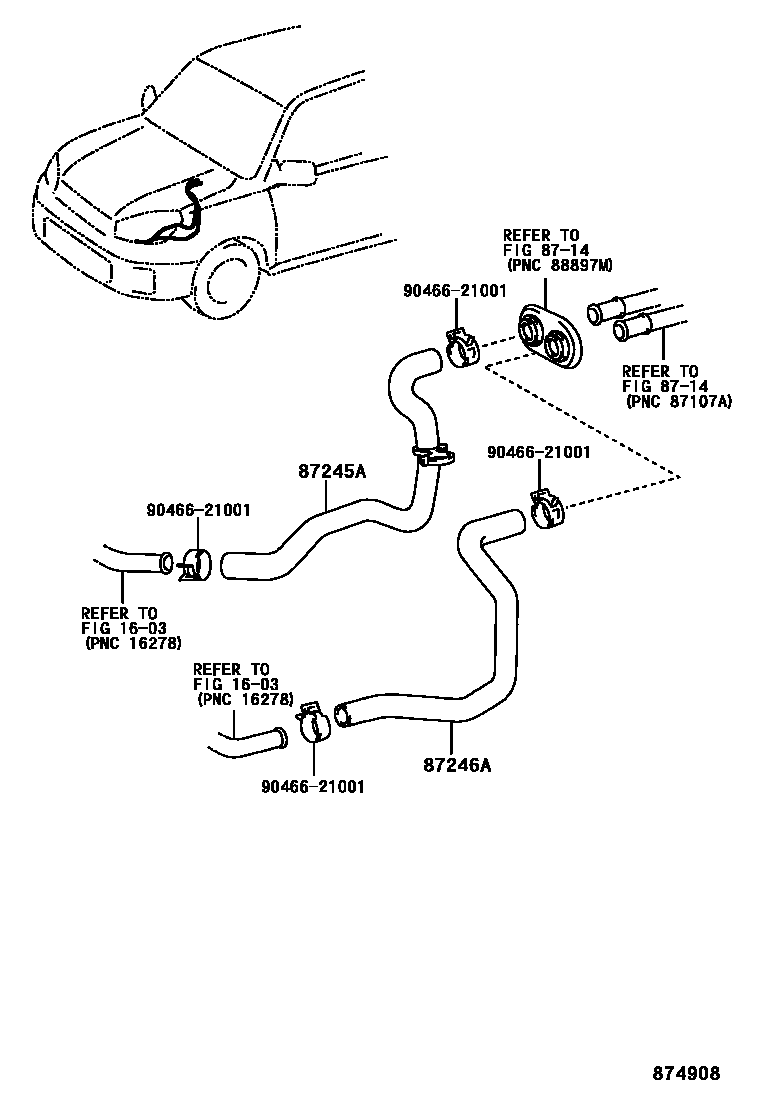 REFER TO
FIG 87-14
(PNC 88897M)

90466-21001

REFER TO
FIG 87-14
(PNC 87107A)

90466-21001

87245A

90466-21001

REFER TO
FIG 16-03
(PNC 16278)

REFER TO
FIG 16-03
(PNC 16278)

90466-21001

87246A

874908