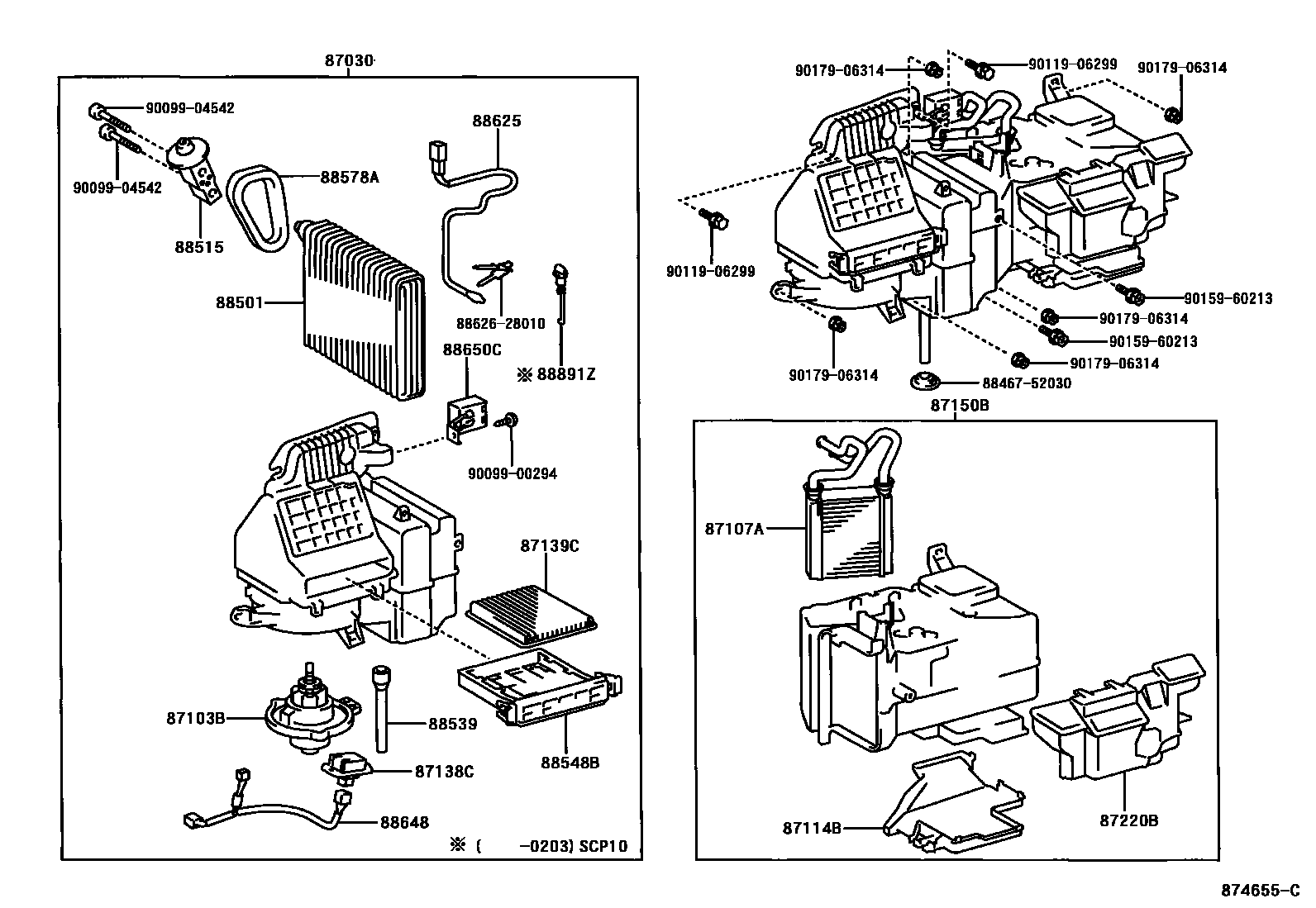 87030

90099-04542
90099-04542
88515
88578A
88625
88501
88626-28010
88650C
※ 88891Z
90099-00294
87139C
87103B
88539
88548B
87138C
88648
※ (　　-0203) SCP10

90179-06314
90119-06299
90179-06314
90119-06299
90159-60213
90179-06314
90159-60213
90179-06314
90179-06314
88467-52030

87150B
87107A
87114B
87220B

874655-C