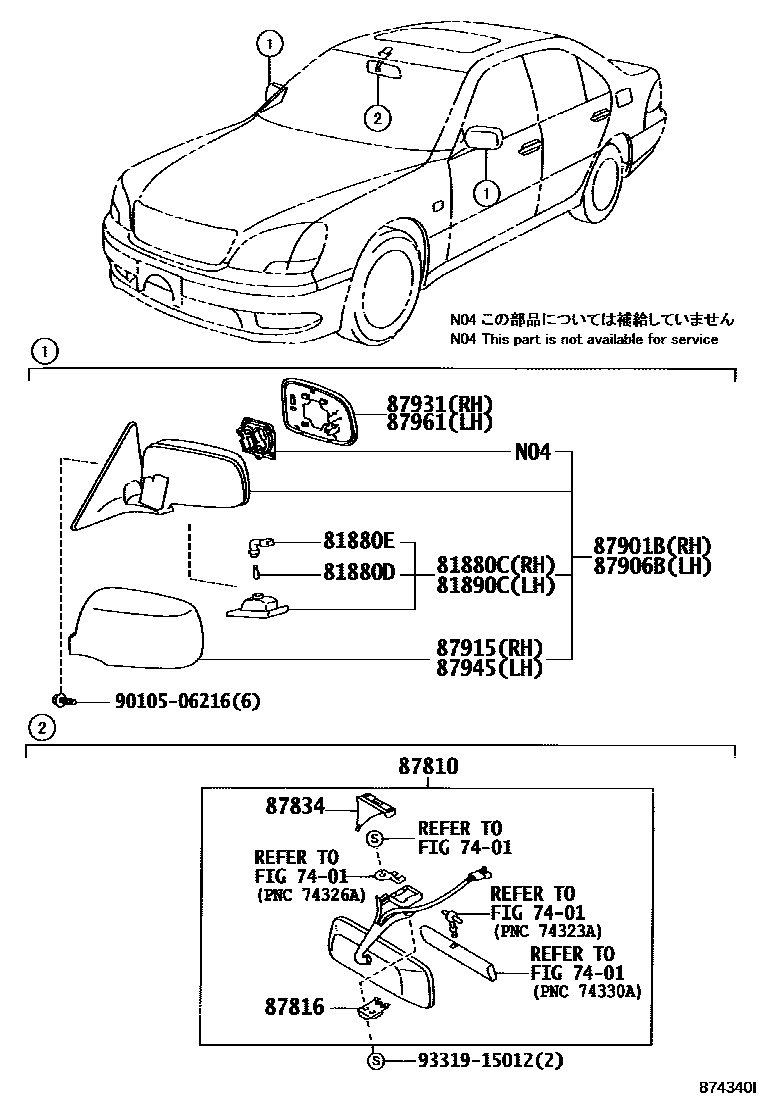 1
2
1

N04 この部品については補給していません
N04 This part is not available for service

1

87931(RH)
87961(LH)
N04
81880E
81880D
81880C(RH)
81890C(LH)
87901B(RH)
87906B(LH)
87915(RH)
87945(LH)
90105-06216(6)

2

87810
87834
S
REFER TO
FIG 74-01
REFER TO
FIG 74-01
(PNC 74326A)
REFER TO
FIG 74-01
(PNC 74323A)
REFER TO
FIG 74-01
(PNC 74330A)
87816
S
93319-15012(2)

874340I