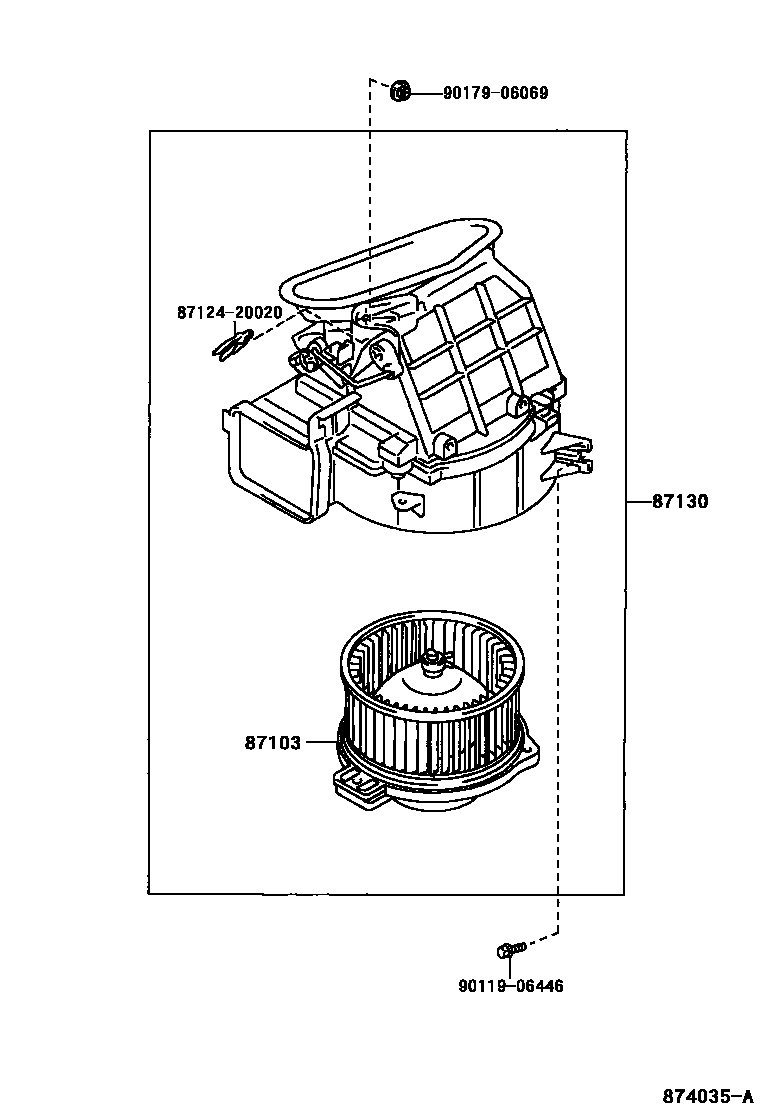 90179-06069

87124-20020

87130

87103

90119-06446

874035-A