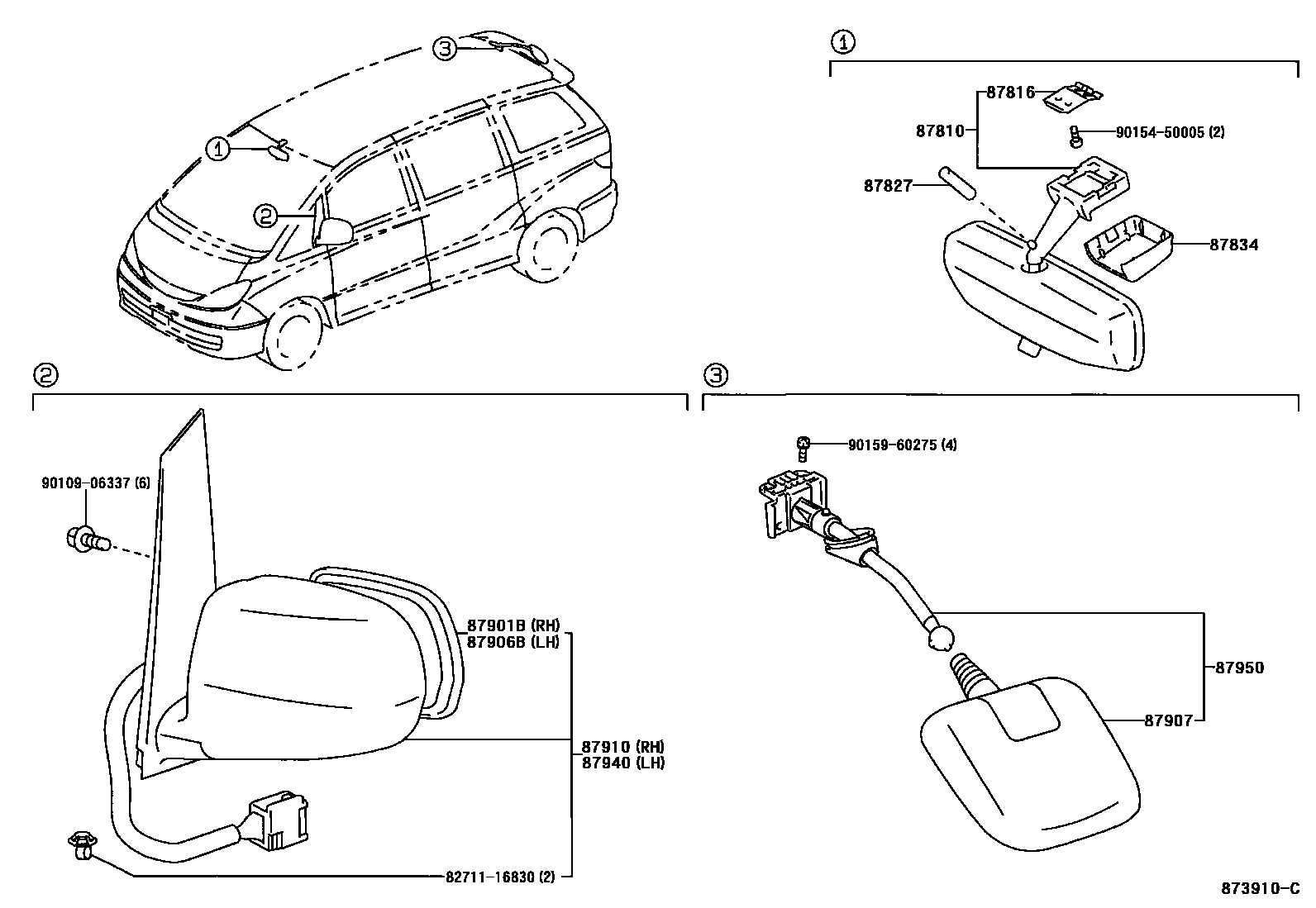 ③
①
②

①
87816
87810
90154-50005 (2)
87827
87834

②
90109-06337 (6)
87901B (RH)
87906B (LH)
87910 (RH)
87940 (LH)
82711-16830 (2)

③
90159-60275 (4)
87950
87907

873910-C