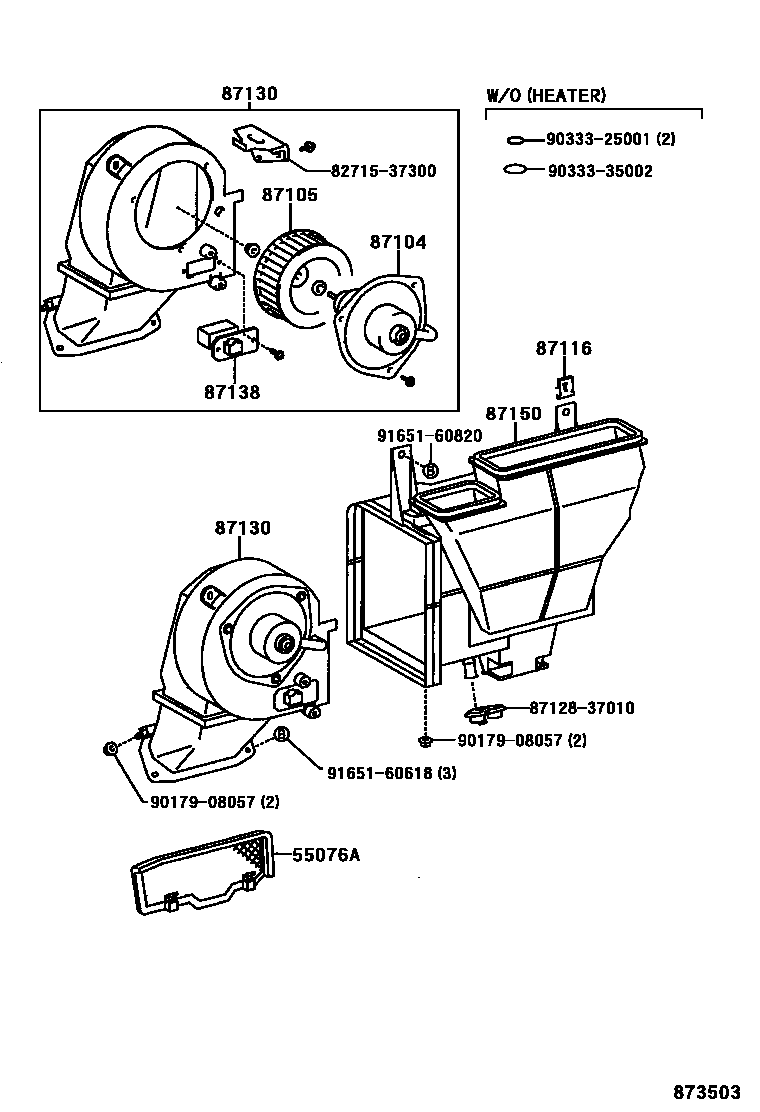 87130

W/O (HEATER)

90333-25001 (2)

90333-35002

82715-37300

87105

87104

87138

87116

87150

91651-60820

87130

87128-37010

90179-08057 (2)

91651-60618 (3)

90179-08057 (2)

55076A

873503