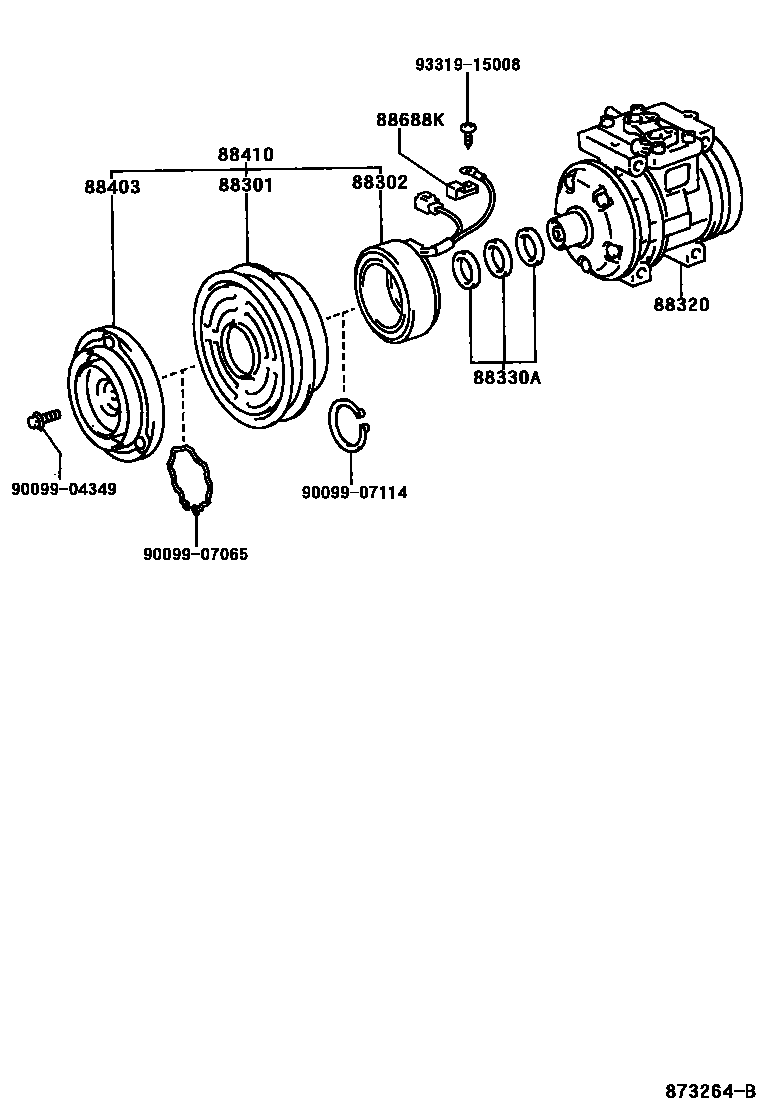 93319-15008

88688K

88410

88403

88301

88302

88320

88330A

90099-04349

90099-07114

90099-07065

873264-B