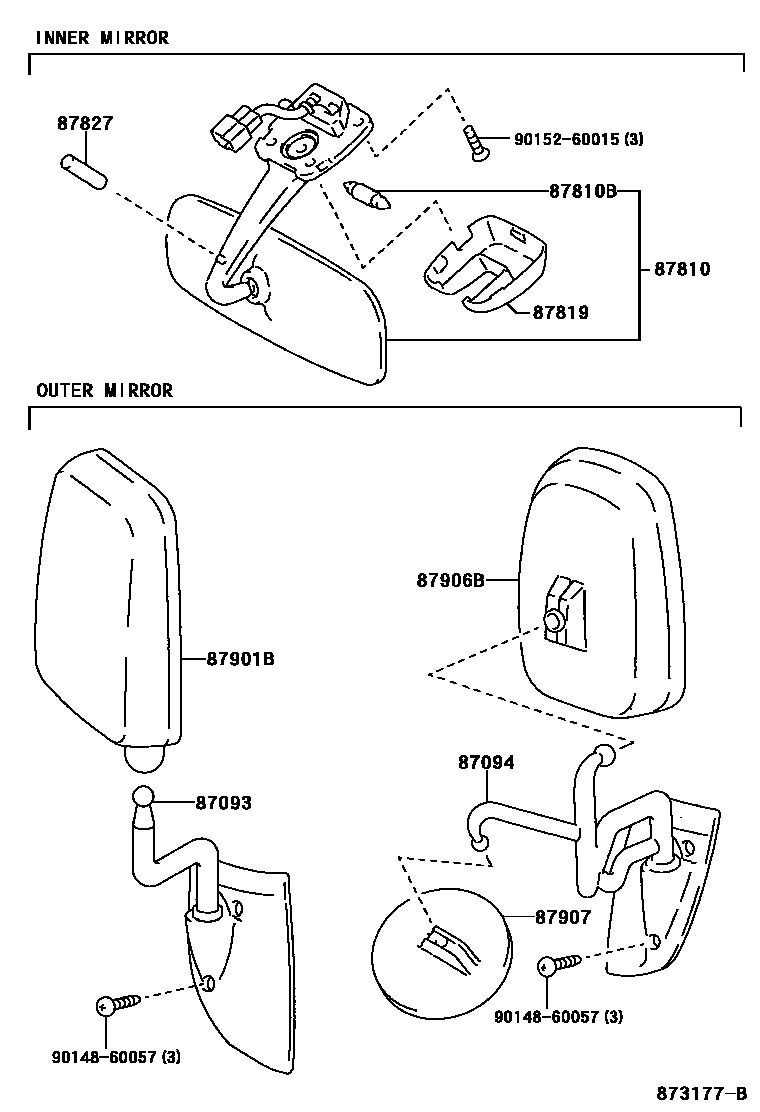 INNER MIRROR

87827

90152-60015 (3)

87810B

87810

87819

OUTER MIRROR

87906B

87901B

87094

87093

87907

90148-60057 (3)

90148-60057 (3)

873177-B