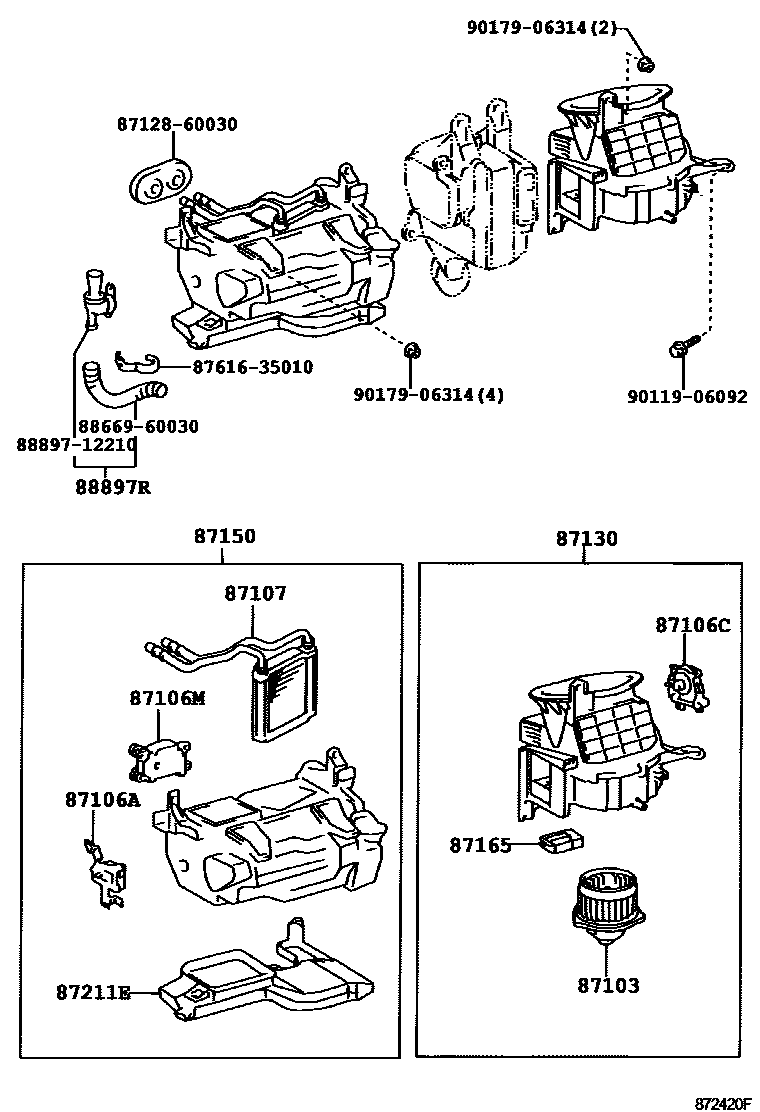 90179-06314(2)
87128-60030
87616-35010
90179-06314(4)
90119-06092
88669-60030
88897-12210
88897R
87150
87107
87106M
87106A
87211E
87130
87106C
87165
87103
872420F