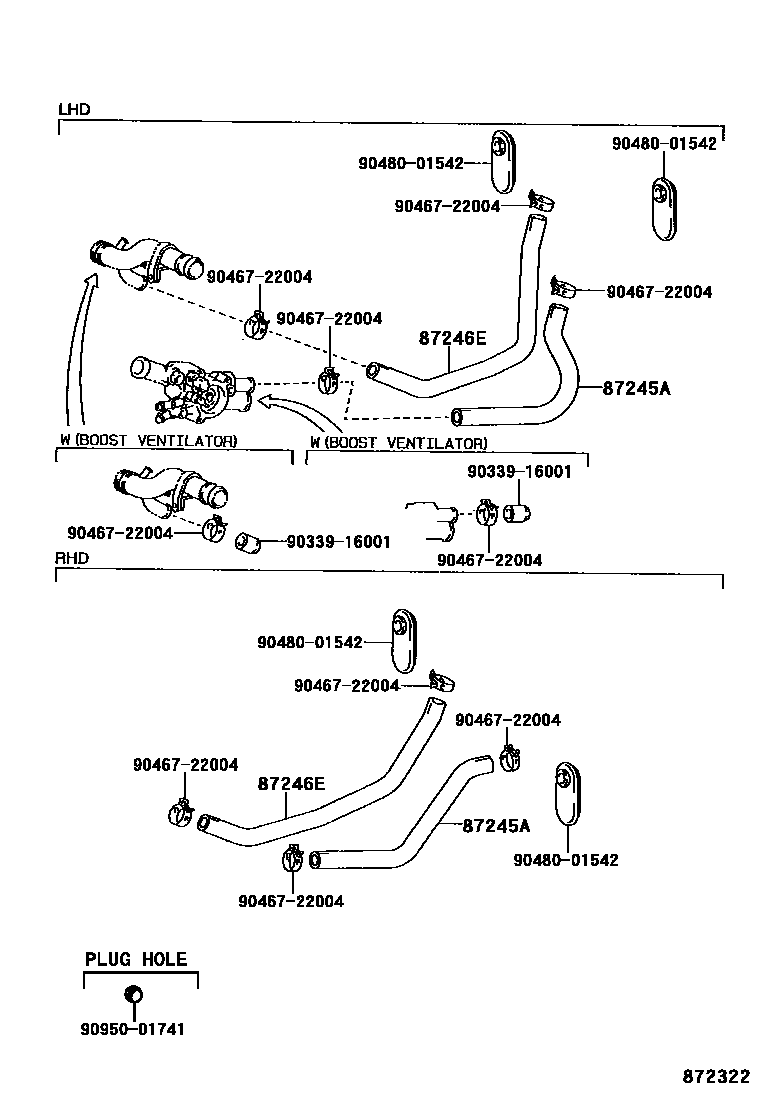 LHD

90480-01542

90480-01542

90467-22004

90467-22004

90467-22004

90467-22004

87246E

87245A

W (BOOST VENTILATOR)

W (BOOST VENTILATOR)

90339-16001

90467-22004

90339-16001

90467-22004

RHD

90480-01542

90467-22004

90467-22004

90467-22004

87246E

87245A

90480-01542

90467-22004

PLUG HOLE

90950-01741

872322