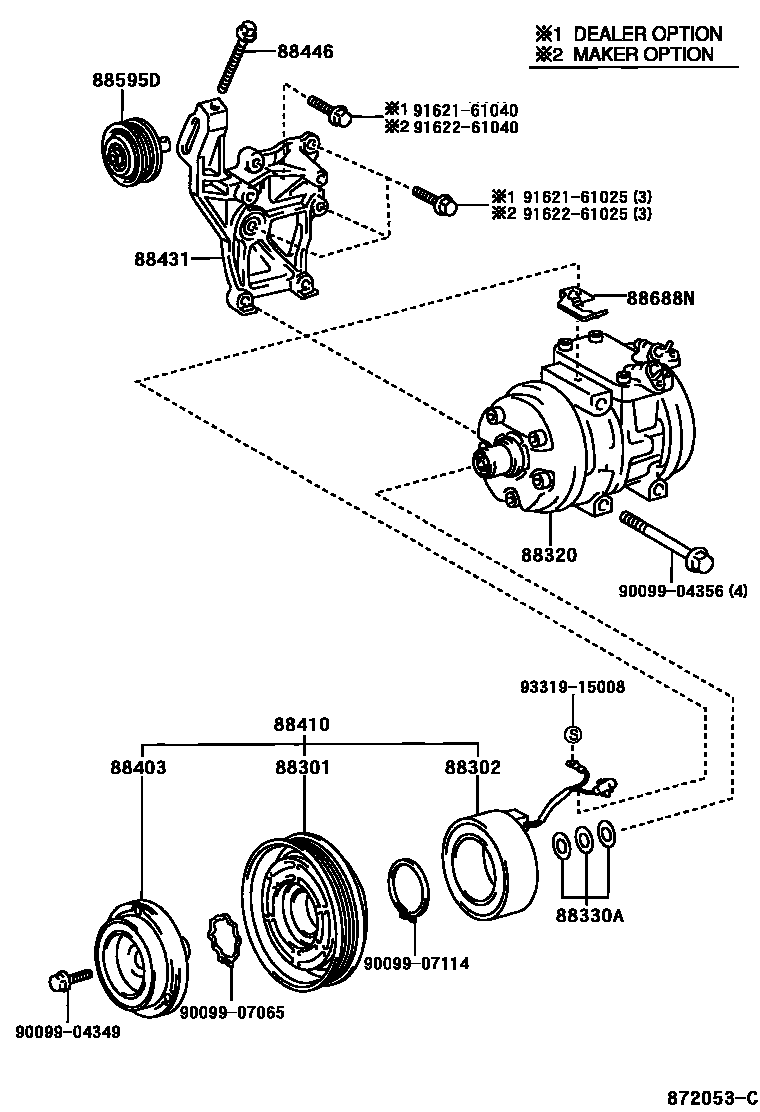 ※1 DEALER OPTION
※2 MAKER OPTION

88446
88595D
※1 91621-61040
※2 91622-61040
※1 91621-61025 (3)
※2 91622-61025 (3)
88431
88688N
88320
90099-04356 (4)
93319-15008
S
88410
88403
88301
88302
88330A
90099-07114
90099-07065
90099-04349
872053-C