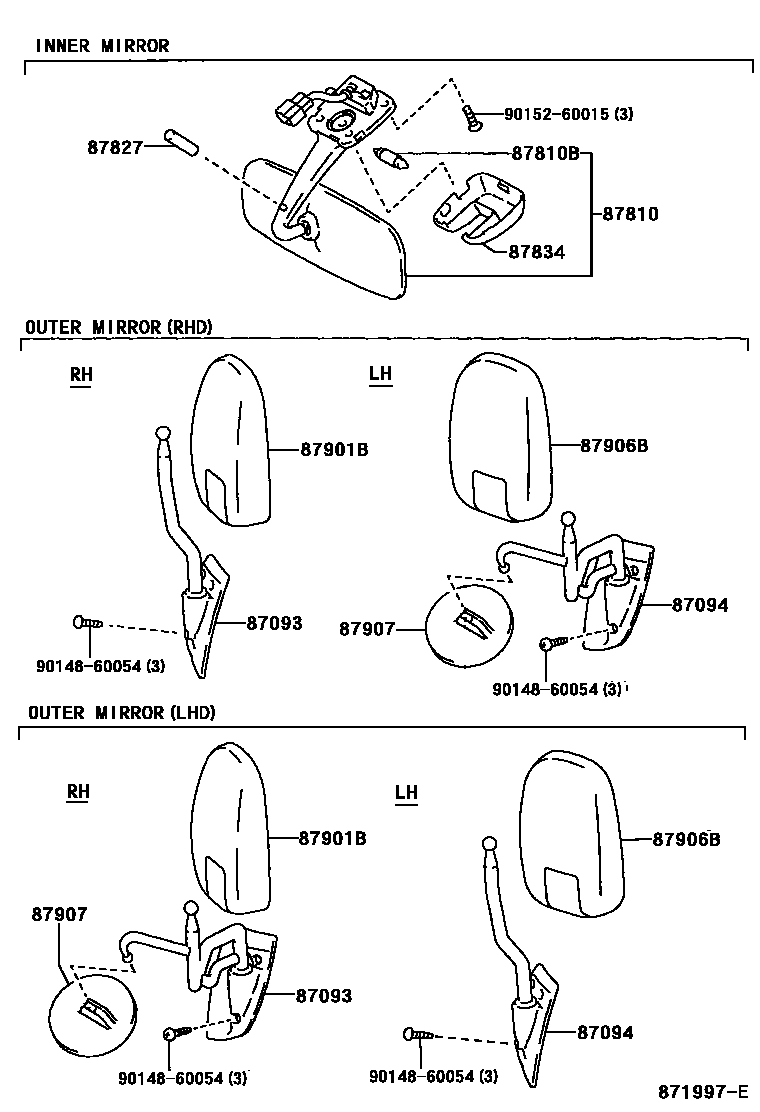 INNER MIRROR

87827

90152-60015 (3)

87810B

87810

87834

OUTER MIRROR (RHD)

RH

87901B

87093

90148-60054 (3)

LH

87906B

87907

87094

90148-60054 (3)

OUTER MIRROR (LHD)

RH

87901B

87907

87093

90148-60054 (3)

LH

87906B

87094

90148-60054 (3)

871997-E