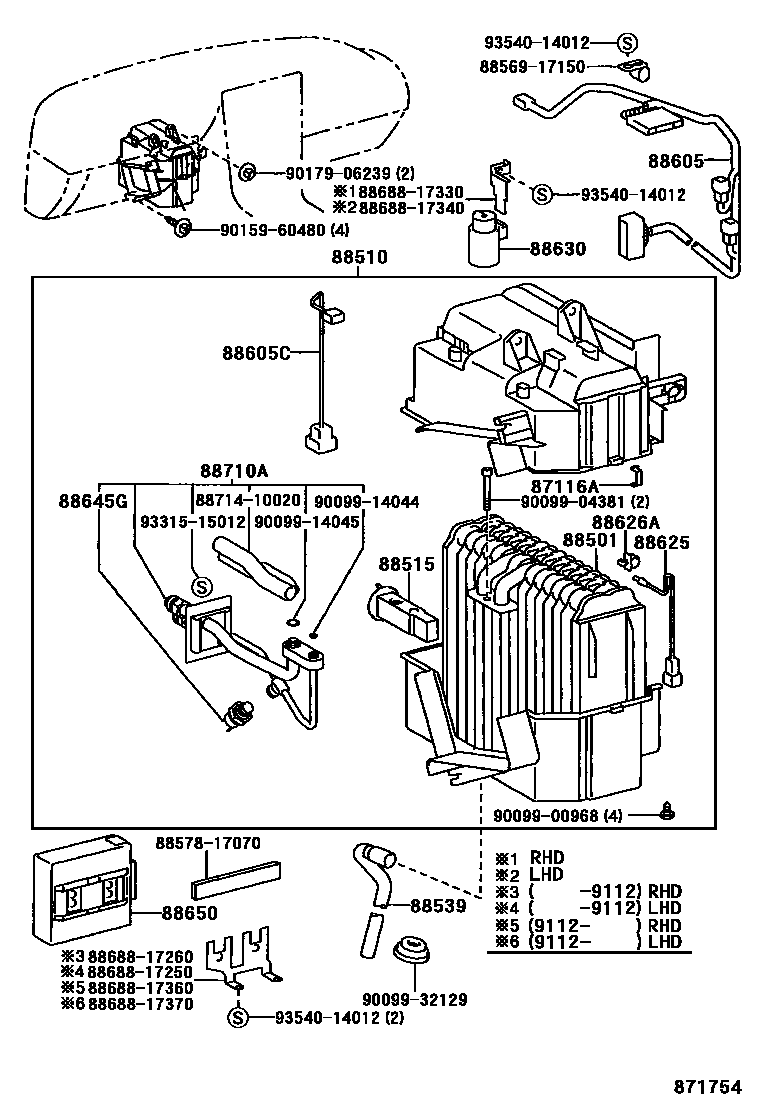 93540-14012 S
88569-17150
88605
90179-06239 (2)
※1 88688-17330
※2 88688-17340
S 93540-14012
S 90159-60480 (4)
88630
88510
88605C
88710A
88645G
88714-10020
90099-14044
93315-15012
90099-14045
S
87116A
90099-04381 (2)
88626A
88501
88625
88515
90099-00968 (4)
88578-17070
88650
88539
※1 RHD
※2 LHD
※3 ( -9112) RHD
※4 ( -9112) LHD
※5 (9112- ) RHD
※6 (9112- ) LHD
※3 88688-17260
※4 88688-17250
※5 88688-17360
※6 88688-17370
S 93540-14012 (2)
90099-32129
871754