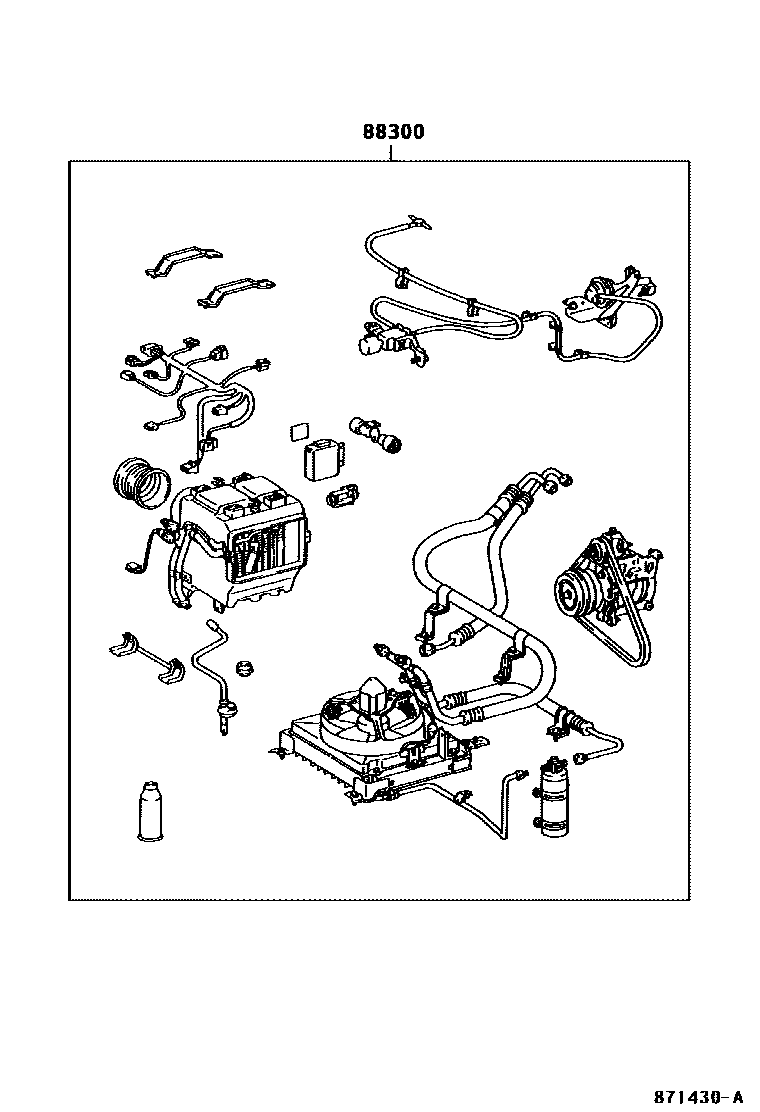 88300

871430-A