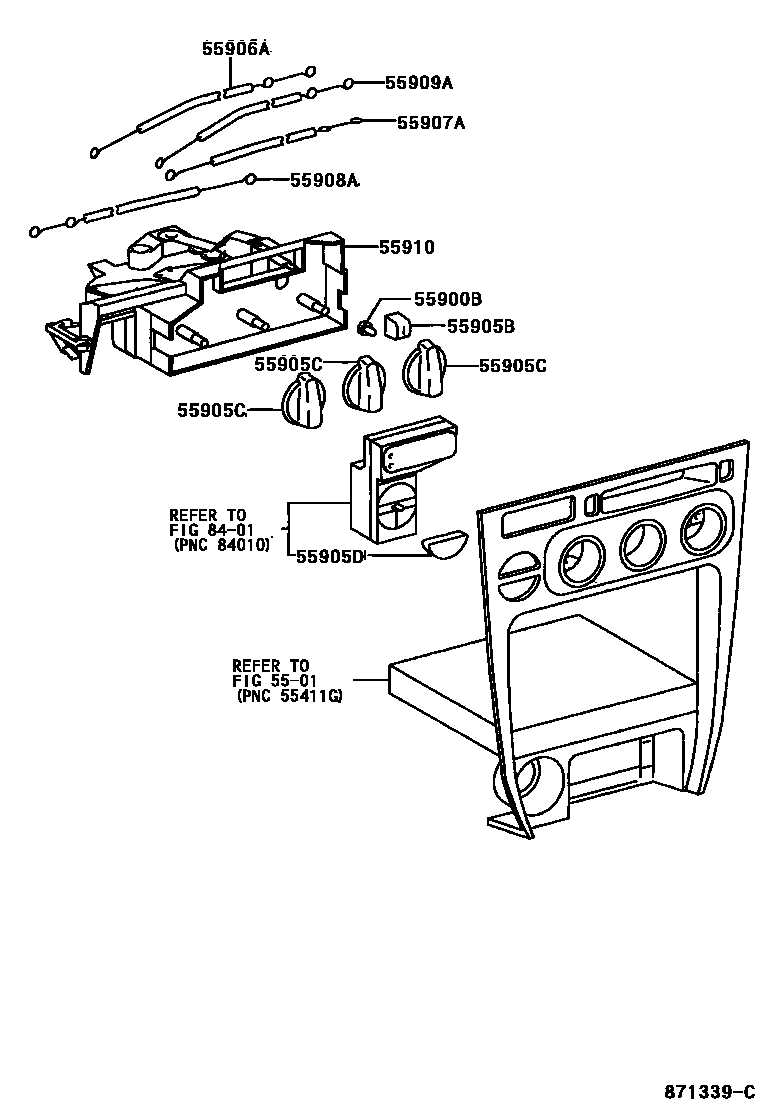 55906A
55909A
55907A
55908A
55910
55900B
55905B
55905C
55905C
55905C
REFER TO
FIG 84-01
(PNC 84010)
55905D
REFER TO
FIG 55-01
(PNC 55411G)
871339-C