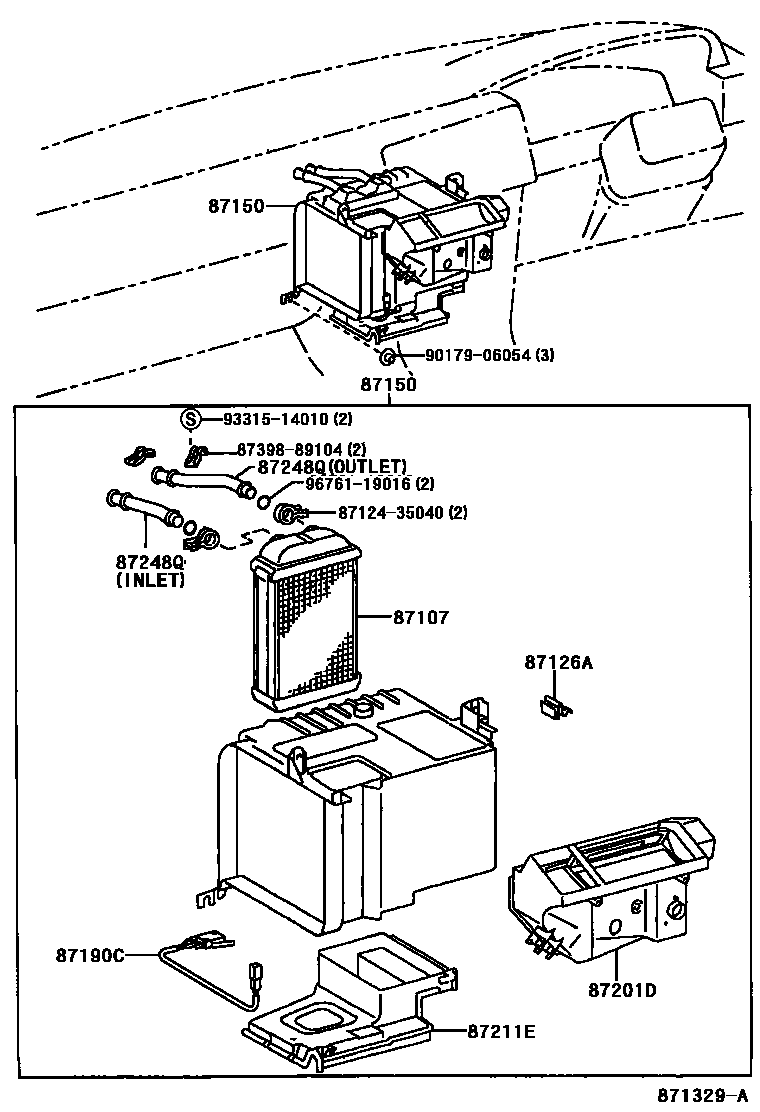 87150

90179-06054 (3)

87150

S 93315-14010 (2)

87398-89104 (2)

87248Q (OUTLET)

96761-19016 (2)

87124-35040 (2)

87248Q (INLET)

87107

87126A

87190C

87201D

87211E

871329-A