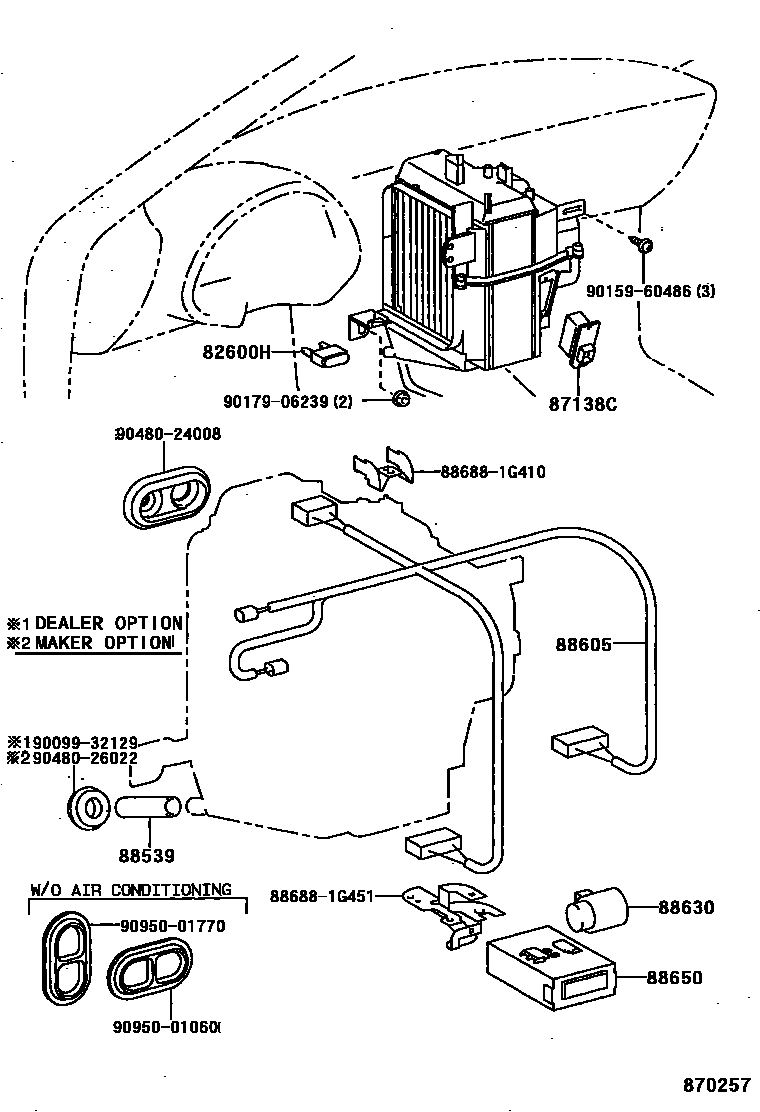 90159-60486 (3)
82600H
90179-06239 (2)
87138C
90480-24008
88688-1G410
※1 DEALER OPTION
※2 MAKER OPTION
88605
※1 90099-32129
※2 90480-26022
88539
W/O AIR CONDITIONING
90950-01770
90950-01060
88688-1G451
88630
88650
870257