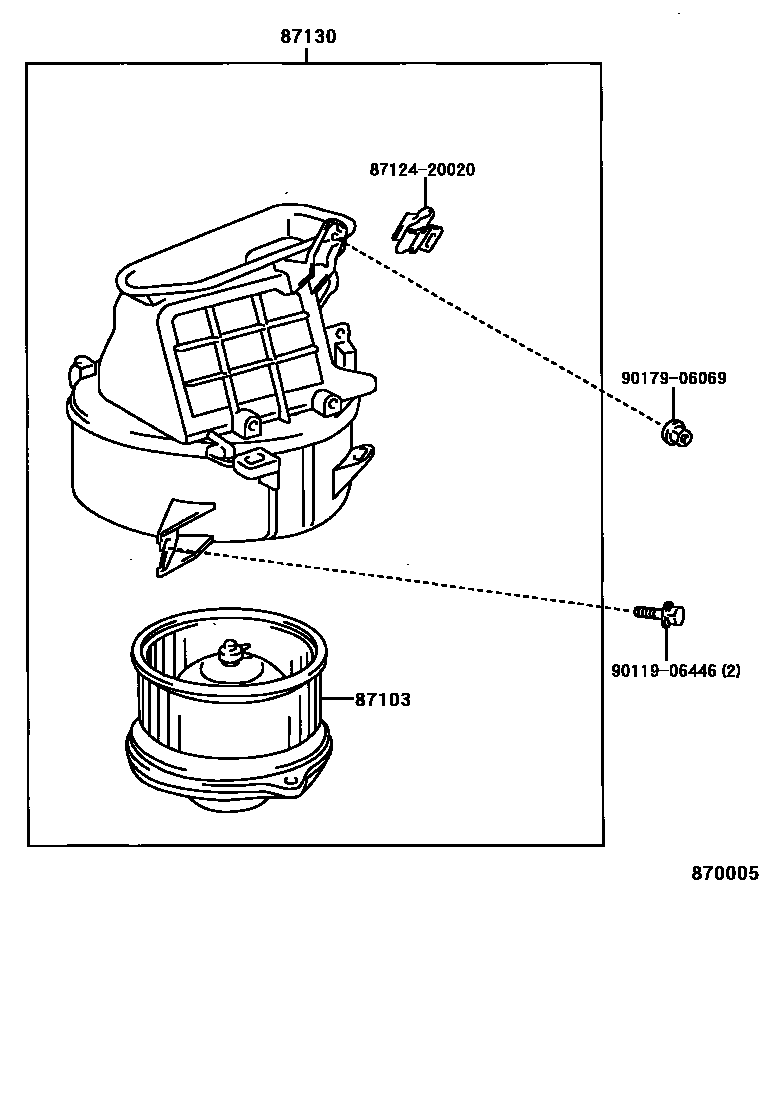 87130

87124-20020

90179-06069

90119-06446 (2)

87103

870005