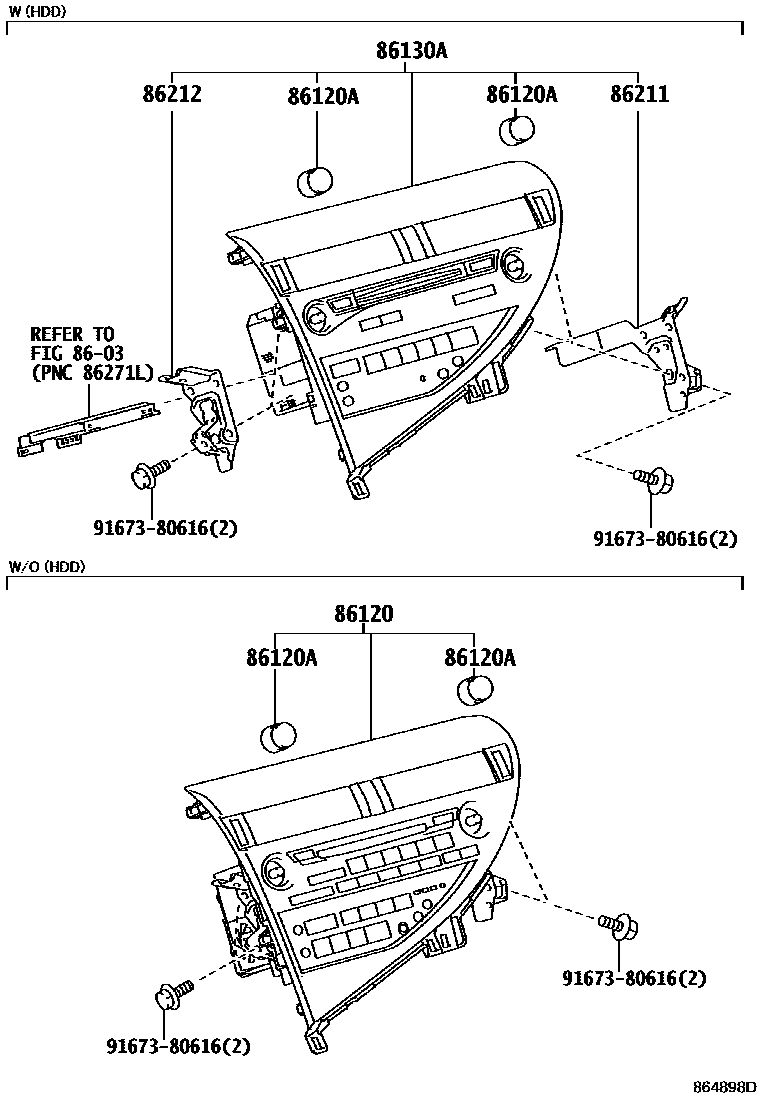 W (HDD)

86130A

86212

86120A

86120A

86211

REFER TO
FIG 86-03
(PNC 86271L)

91673-80616(2)

91673-80616(2)

W/O (HDD)

86120

86120A

86120A

91673-80616(2)

91673-80616(2)

864898D