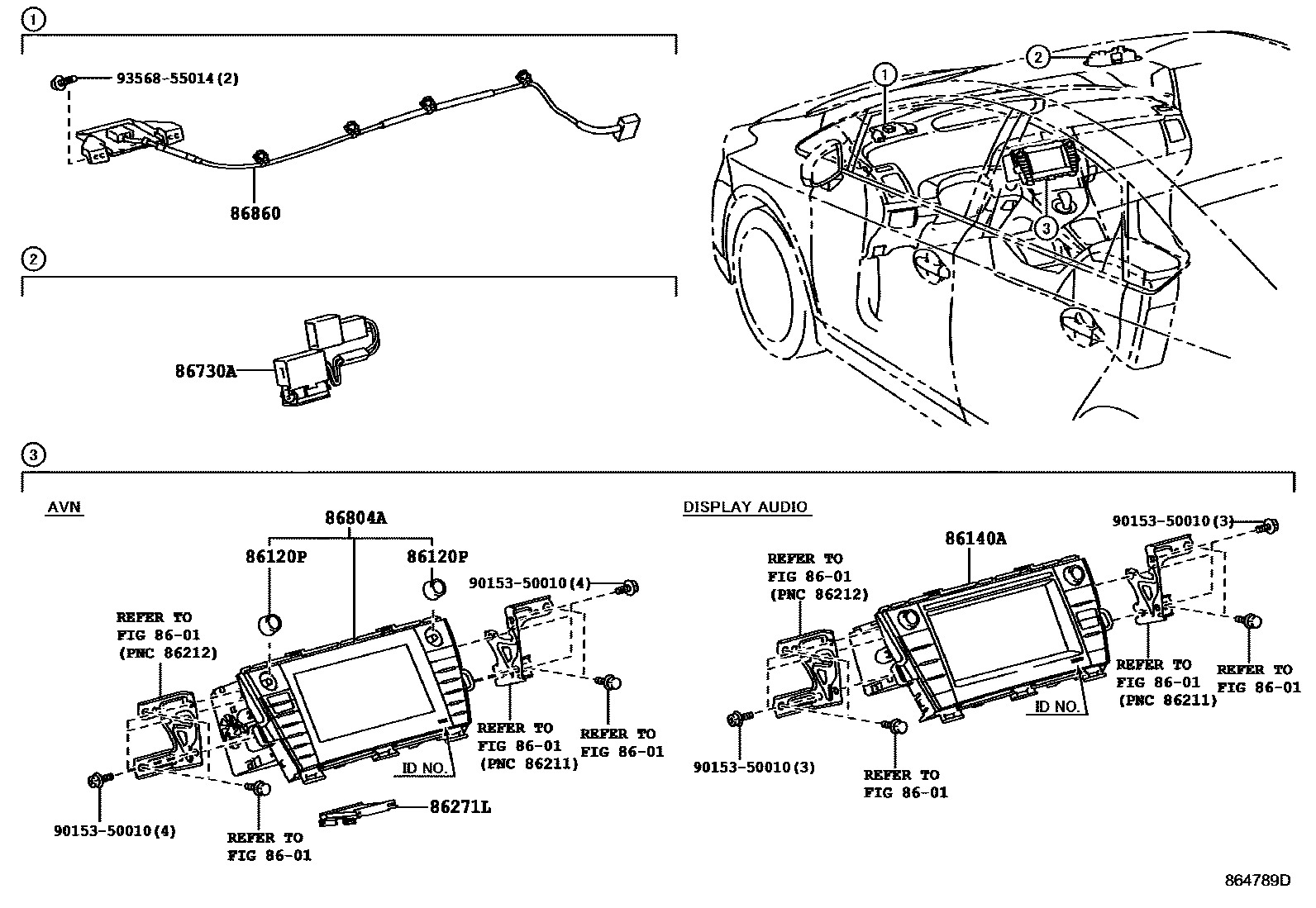 1

93568-55014(2)

86860

2

86730A

1

2

3

3

AVN

86804A

86120P

86120P

90153-50010(4)

REFER TO FIG 86-01 (PNC 86212)

REFER TO FIG 86-01 (PNC 86211)

REFER TO FIG 86-01

ID NO.

86271L

90153-50010(4)

REFER TO FIG 86-01

DISPLAY AUDIO

90153-50010(3)

86140A

REFER TO FIG 86-01 (PNC 86212)

REFER TO FIG 86-01 (PNC 86211)

REFER TO FIG 86-01

ID NO.

90153-50010(3)

REFER TO FIG 86-01

864789D