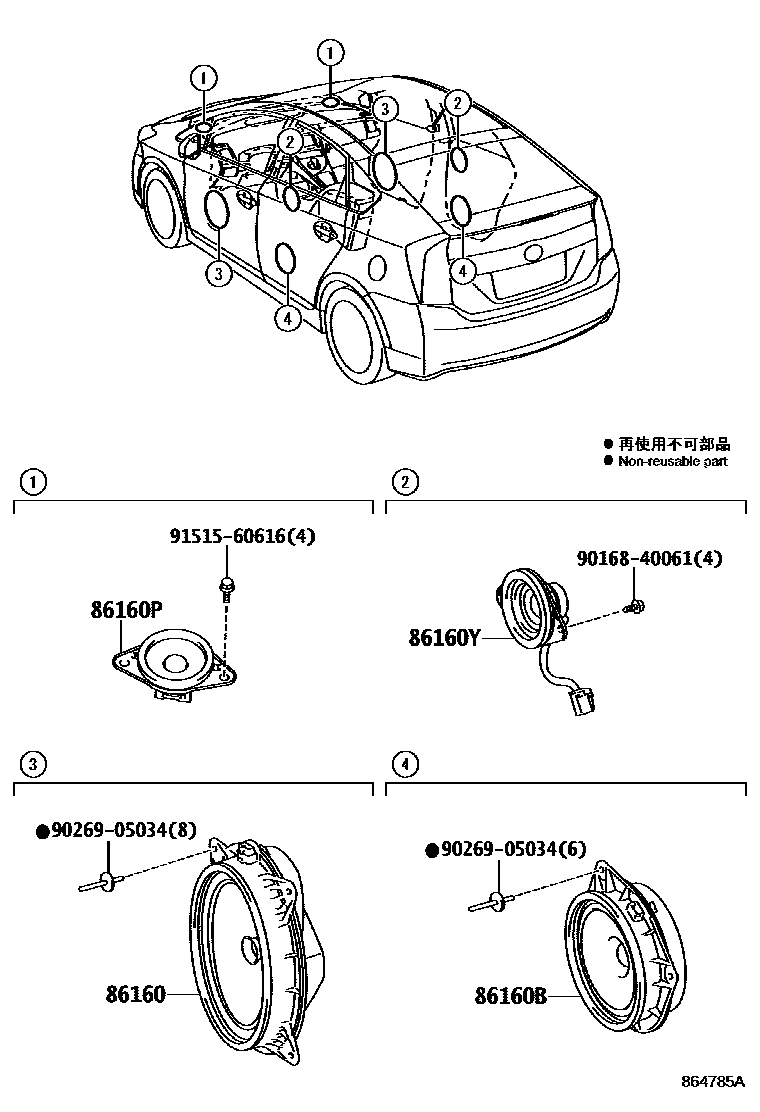 1
1
3
2
2
3
4
4

● 再使用不可部品
● Non-reusable part

1
91515-60616(4)
86160P

2
90168-40061(4)
86160Y

3
●90269-05034(8)
86160

4
●90269-05034(6)
86160B

864785A