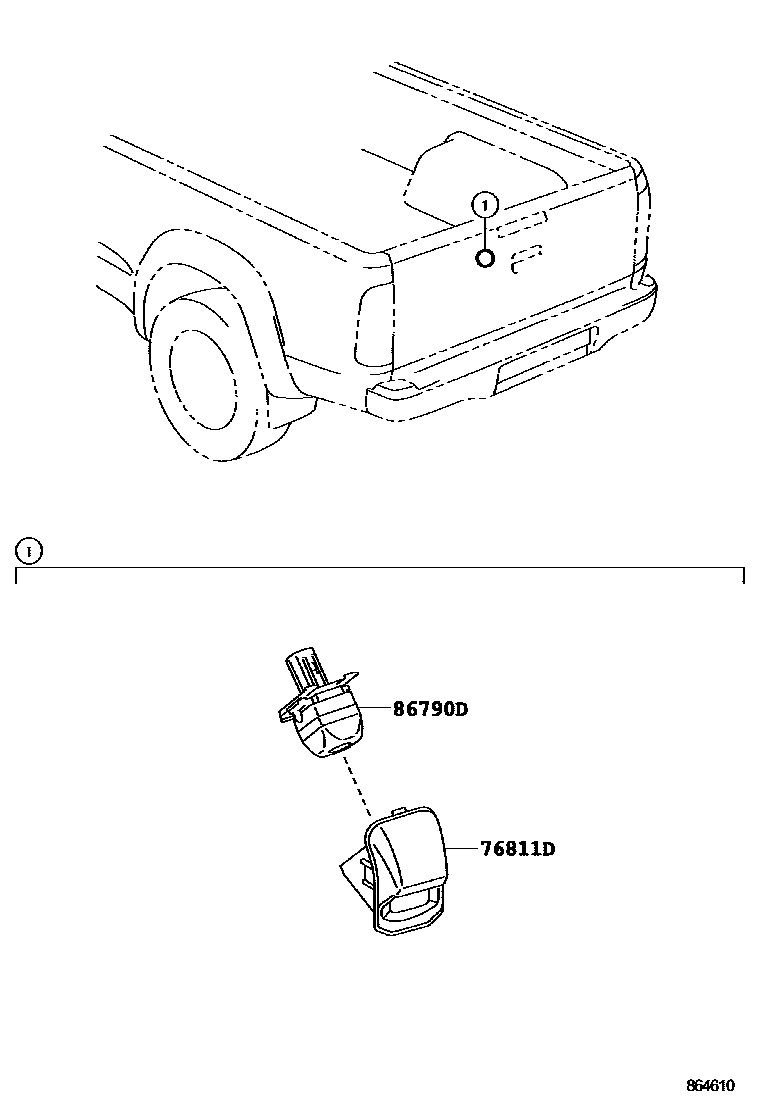 1

1

86790D

76811D

864610