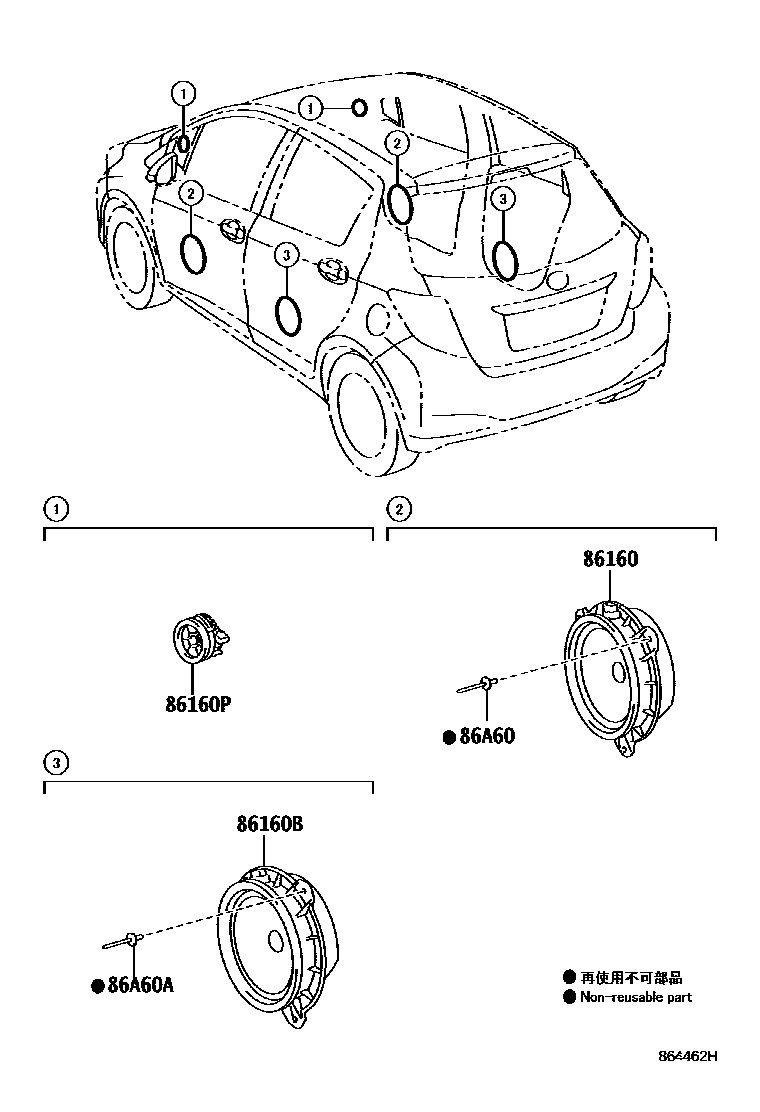 1
1
2
2
3
3

1

86160P

2

86160

● 86A60

3

86160B

● 86A60A

● 再使用不可部品
● Non-reusable part

864462H