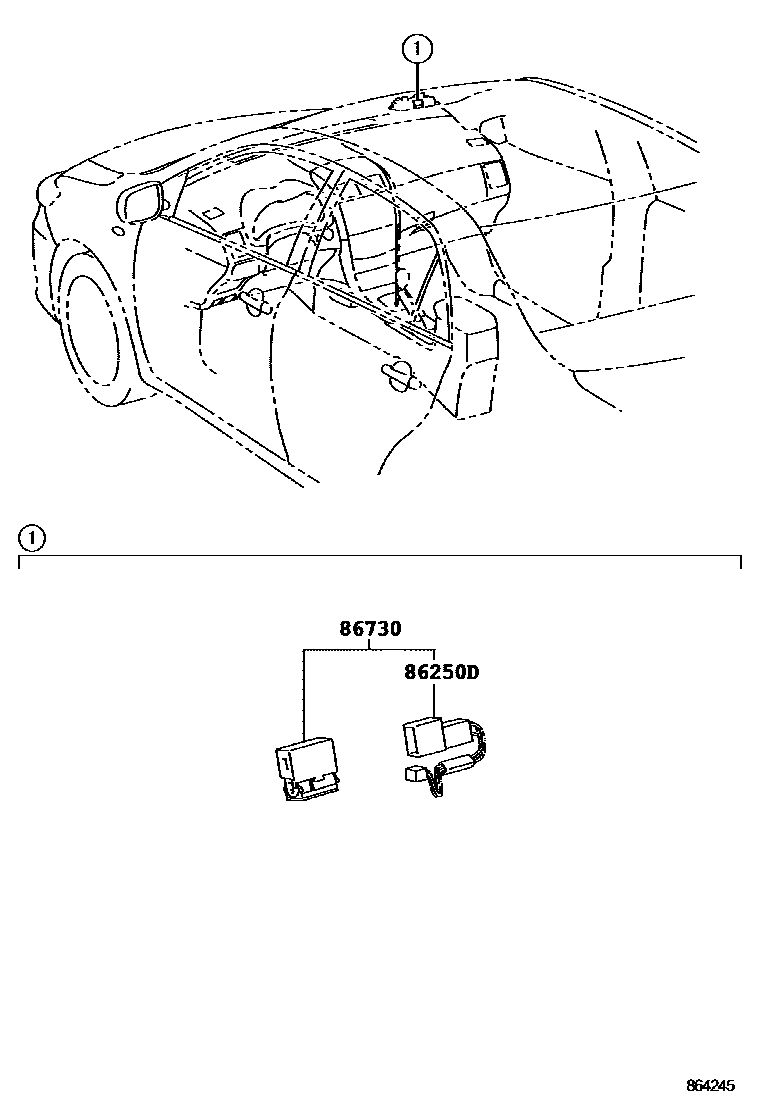 1

1

86730

86250D

864245