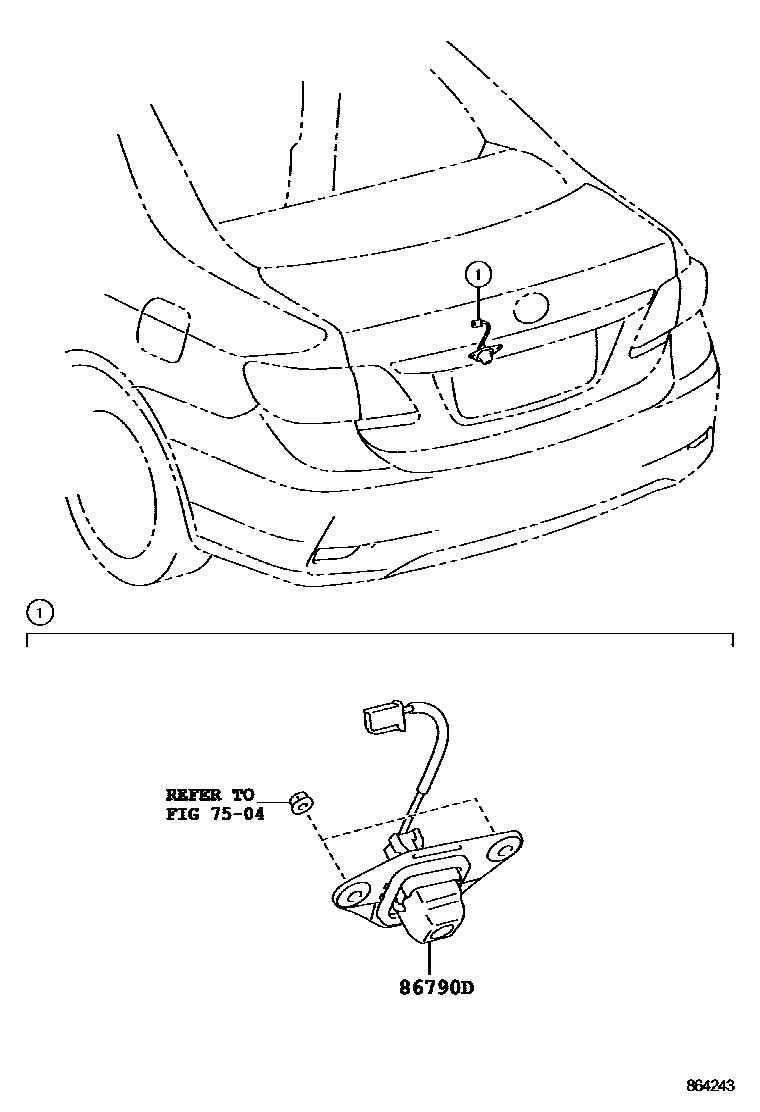 1

1

REFER TO
FIG 75-04

86790D

864243