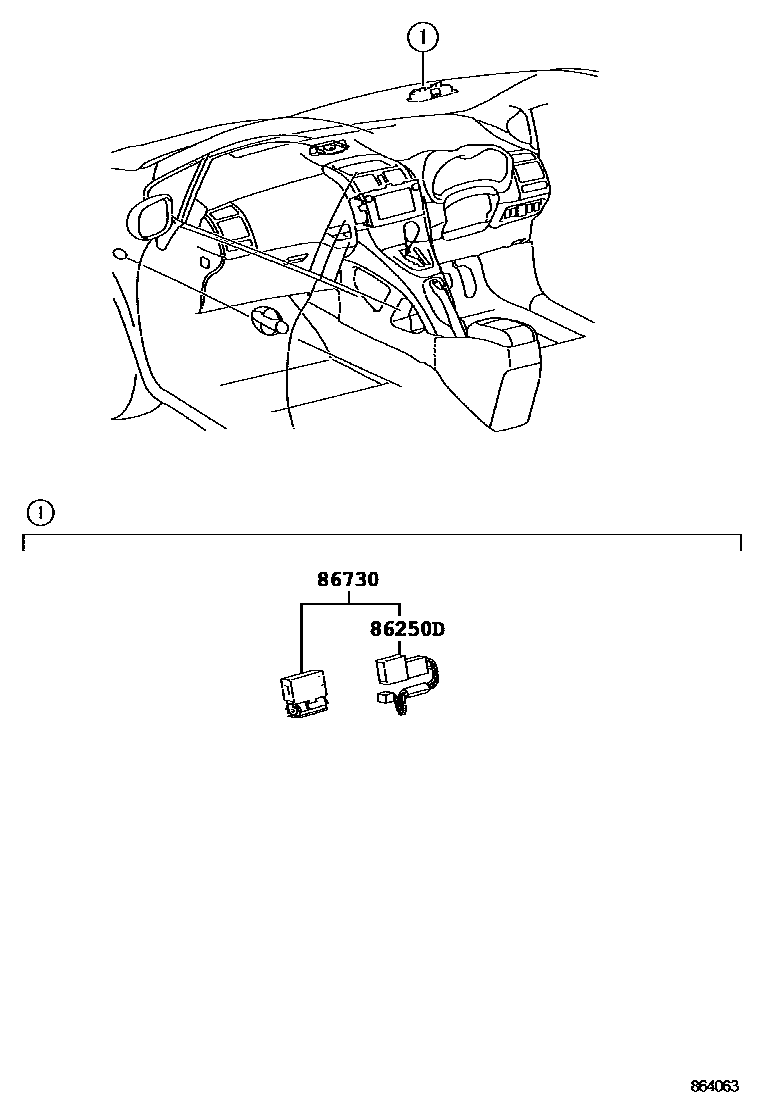 1

1

86730

86250D

864063