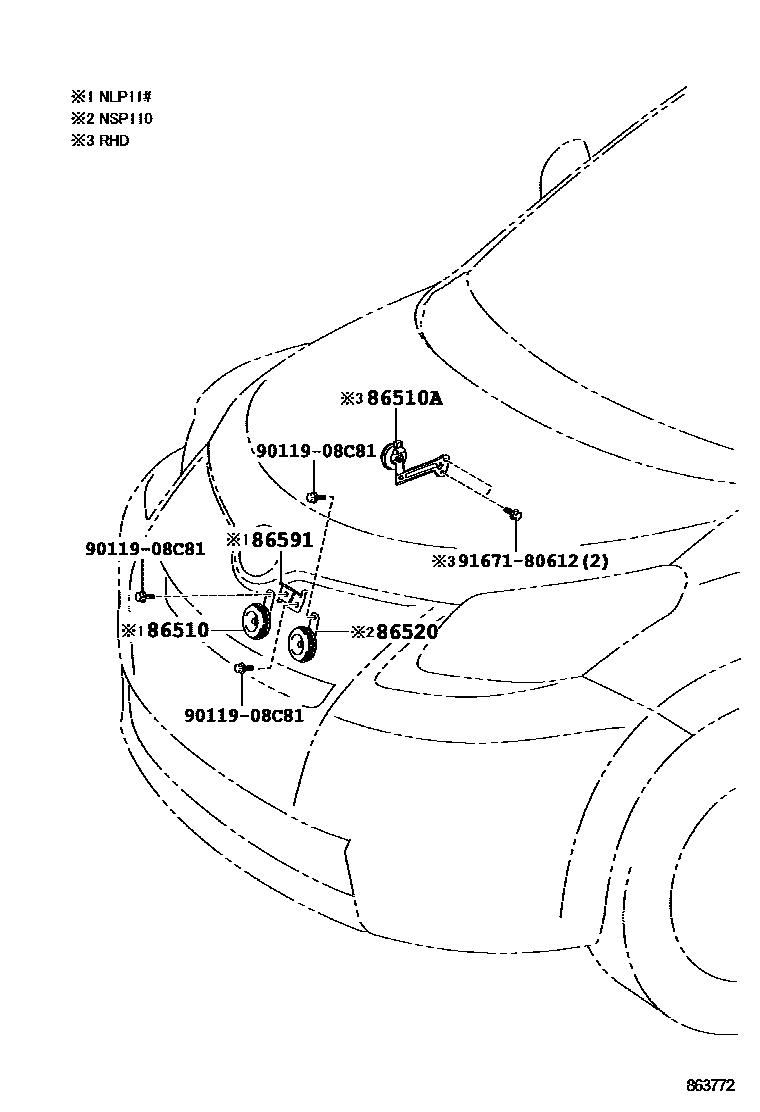 ※1 NLP11#
※2 NSP110
※3 RHD

※3 86510A
90119-08C81
※1 86591
90119-08C81
※3 91671-80612(2)
※1 86510
※2 86520
90119-08C81

863772