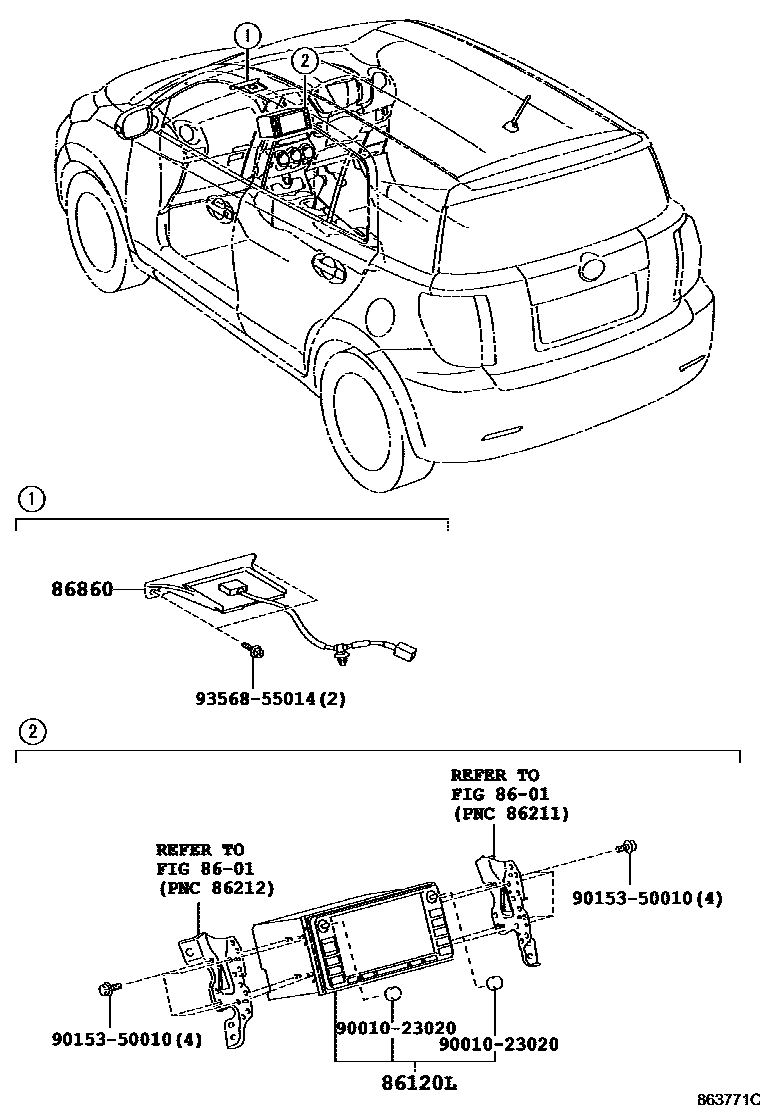 ①
②
①
86860
93568-55014(2)
②
REFER TO
FIG 86-01
(PNC 86211)
REFER TO
FIG 86-01
(PNC 86212)
90153-50010(4)
90153-50010(4)
90010-23020
90010-23020
86120L
863771C