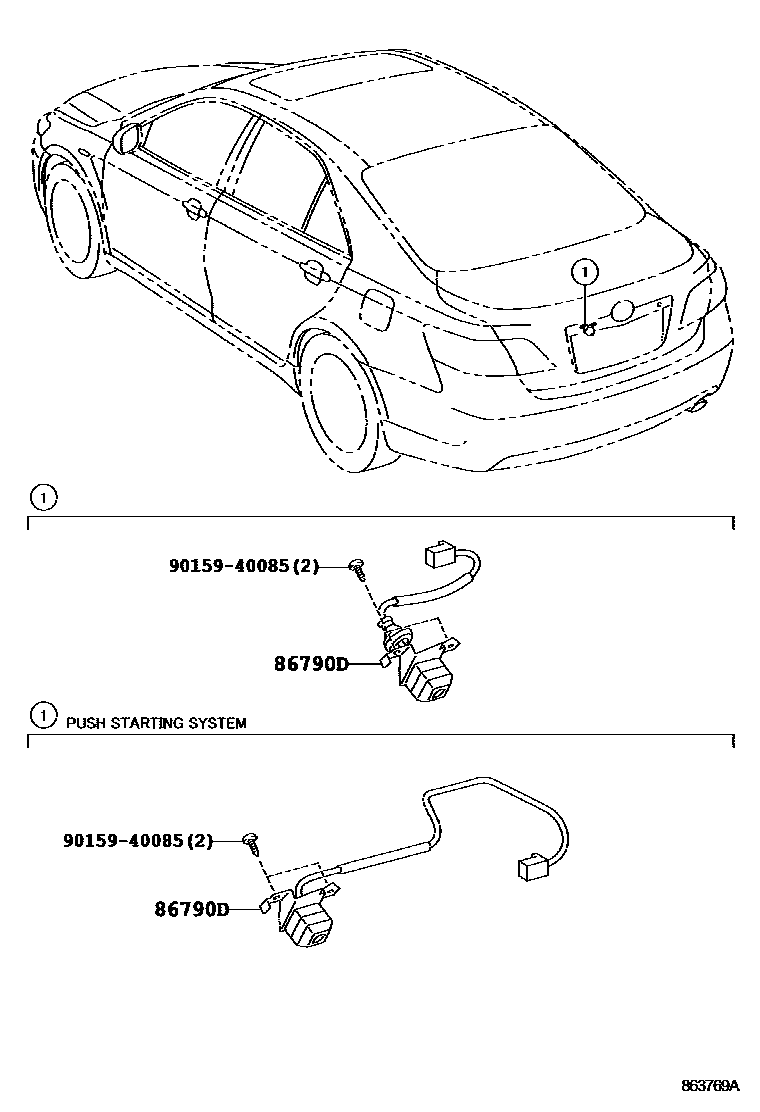 1

1

90159-40085(2)

86790D

1 PUSH STARTING SYSTEM

90159-40085(2)

86790D

863769A