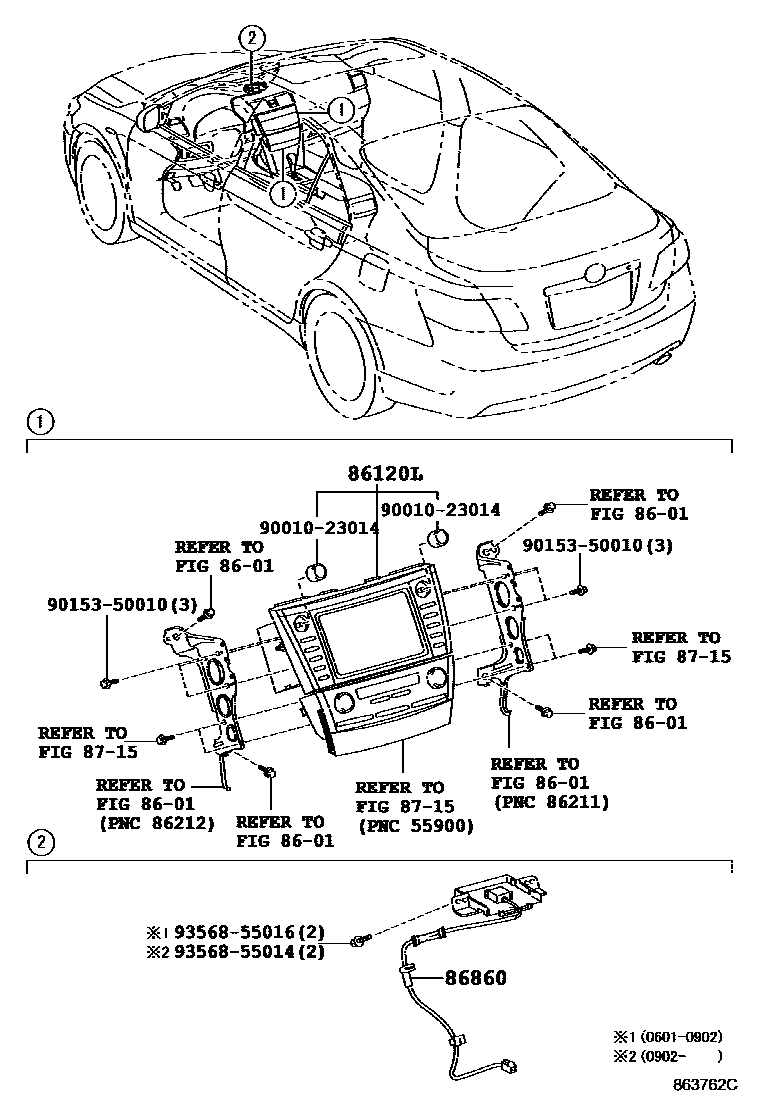 2
1
1

1

86120L
90010-23014
90010-23014
REFER TO
FIG 86-01
REFER TO
FIG 86-01
90153-50010(3)
90153-50010(3)
REFER TO
FIG 87-15
REFER TO
FIG 86-01
REFER TO
FIG 87-15
REFER TO
FIG 86-01
(PNC 86212)
REFER TO
FIG 86-01
REFER TO
FIG 87-15
(PNC 55900)
REFER TO
FIG 86-01
(PNC 86211)

2

※1 93568-55016(2)
※2 93568-55014(2)
86860

※1 (0601-0902)
※2 (0902- )
863762C