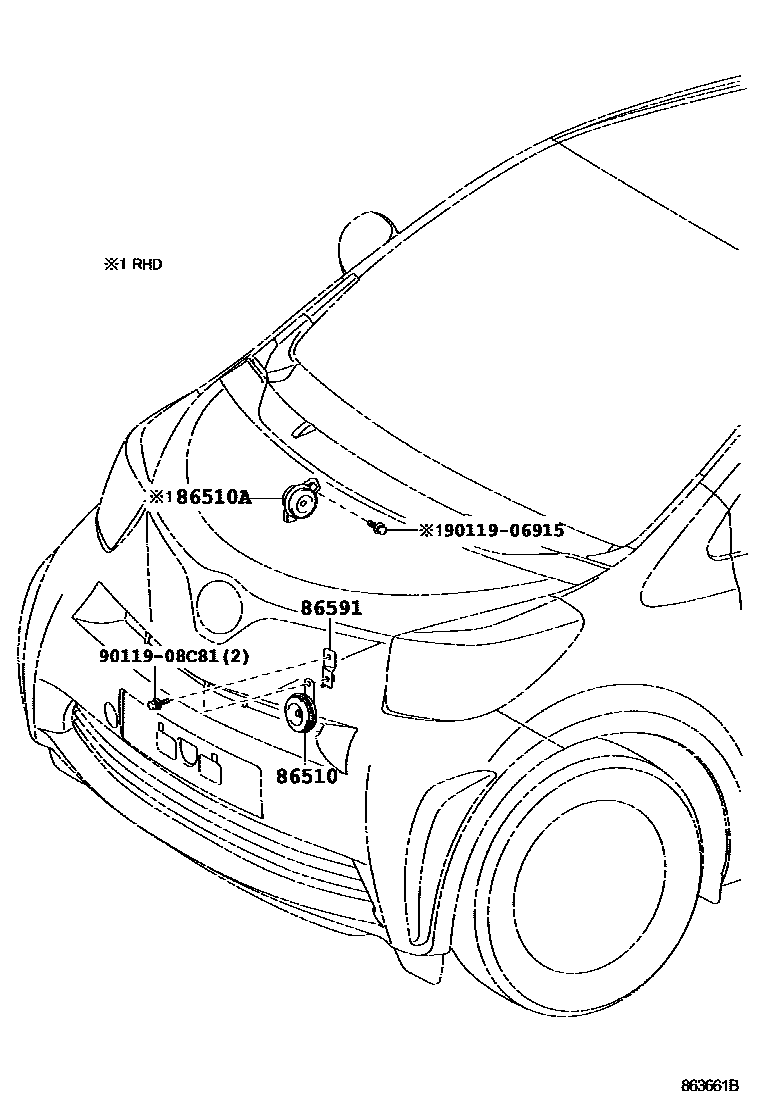 ※1 RHD

※186510A

※190119-06915

86591

90119-08C81(2)

86510

863661B