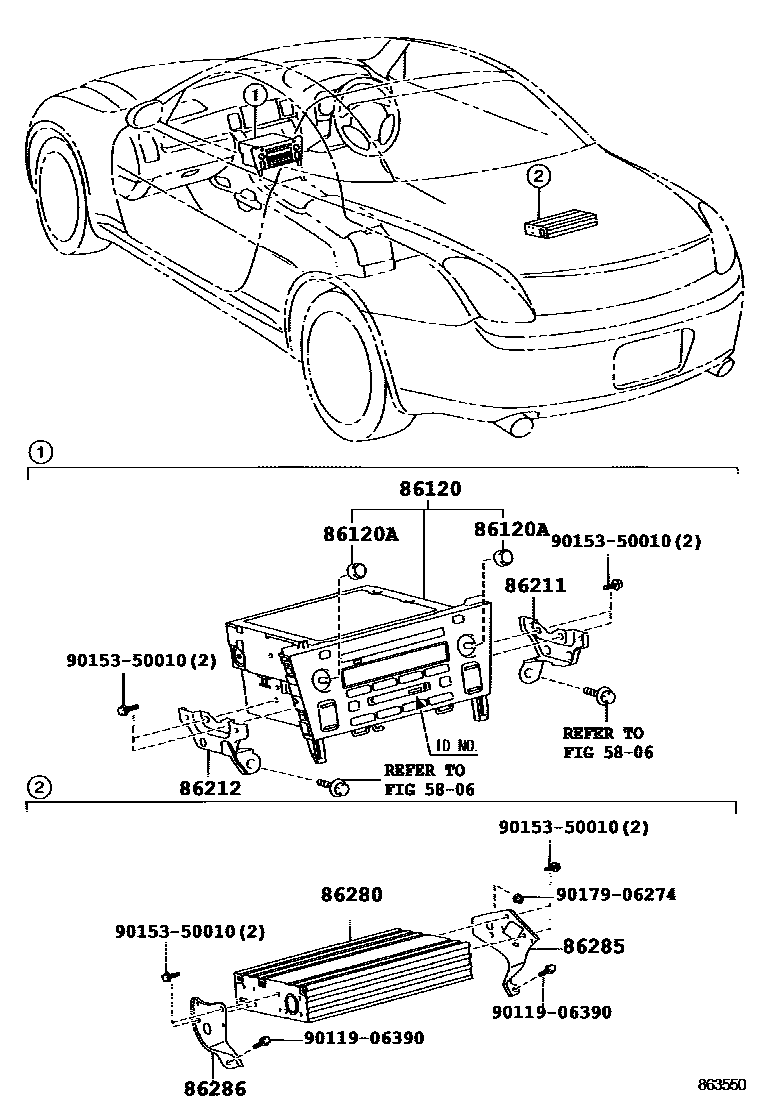 1

2

1

86120

86120A

86120A

90153-50010(2)

86211

90153-50010(2)

REFER TO
FIG 58-06

ID NO.

86212

REFER TO
FIG 58-06

2

90153-50010(2)

86280

90179-06274

90153-50010(2)

86285

90119-06390

90119-06390

86286

863550