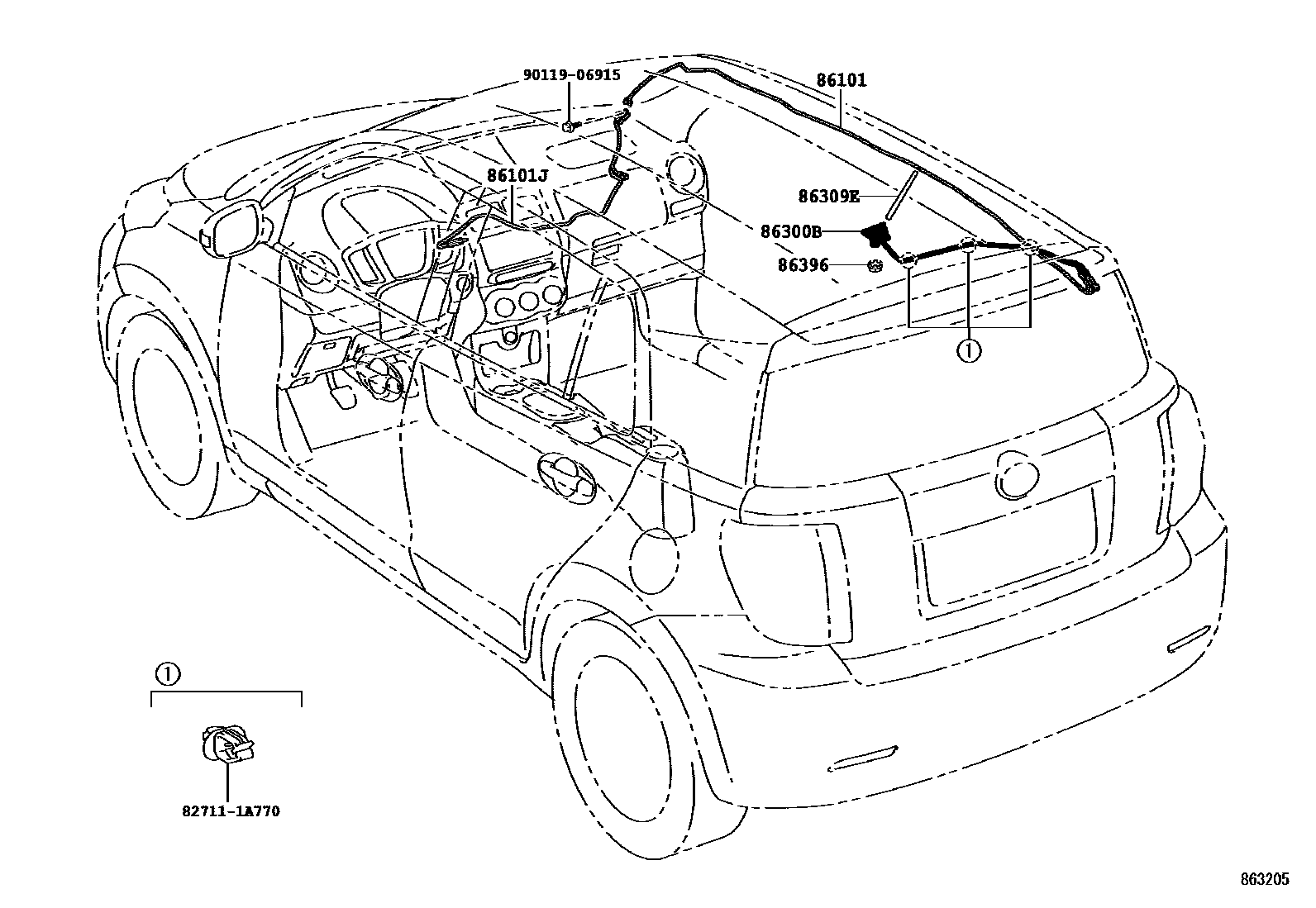 90119-06915

86101

86101J

86309E

86300B

86396

①

①

82711-1A770

863205