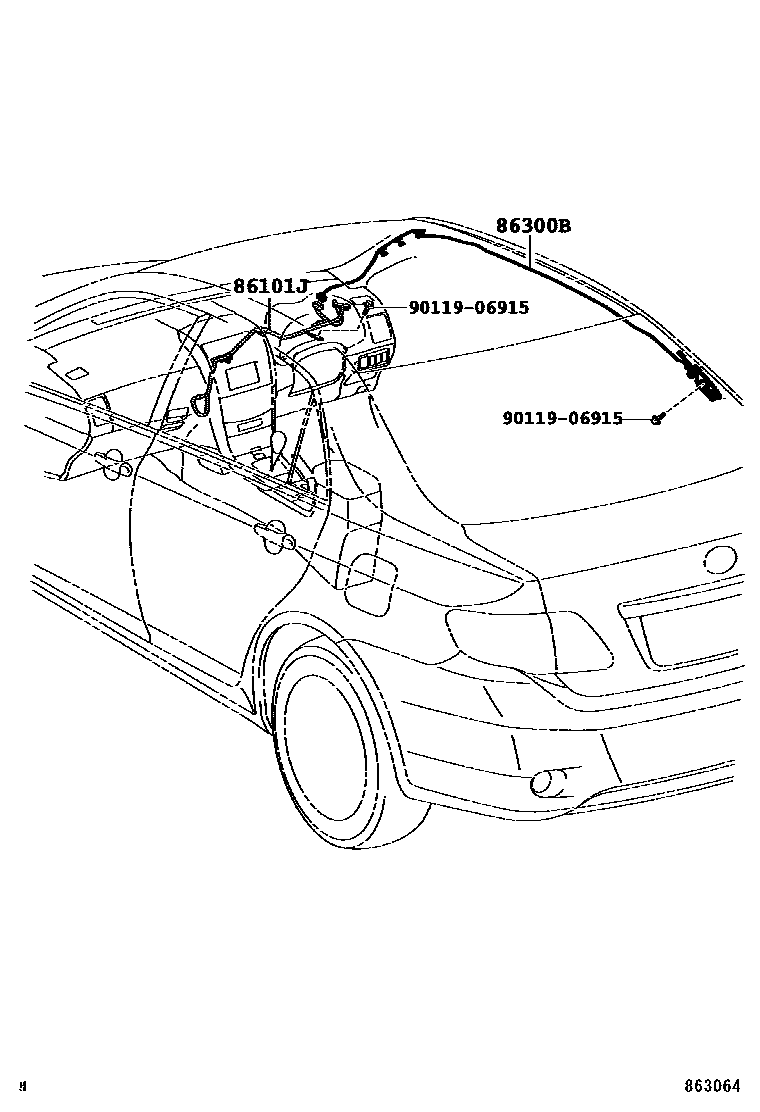 86300B
86101J
90119-06915
90119-06915
863064