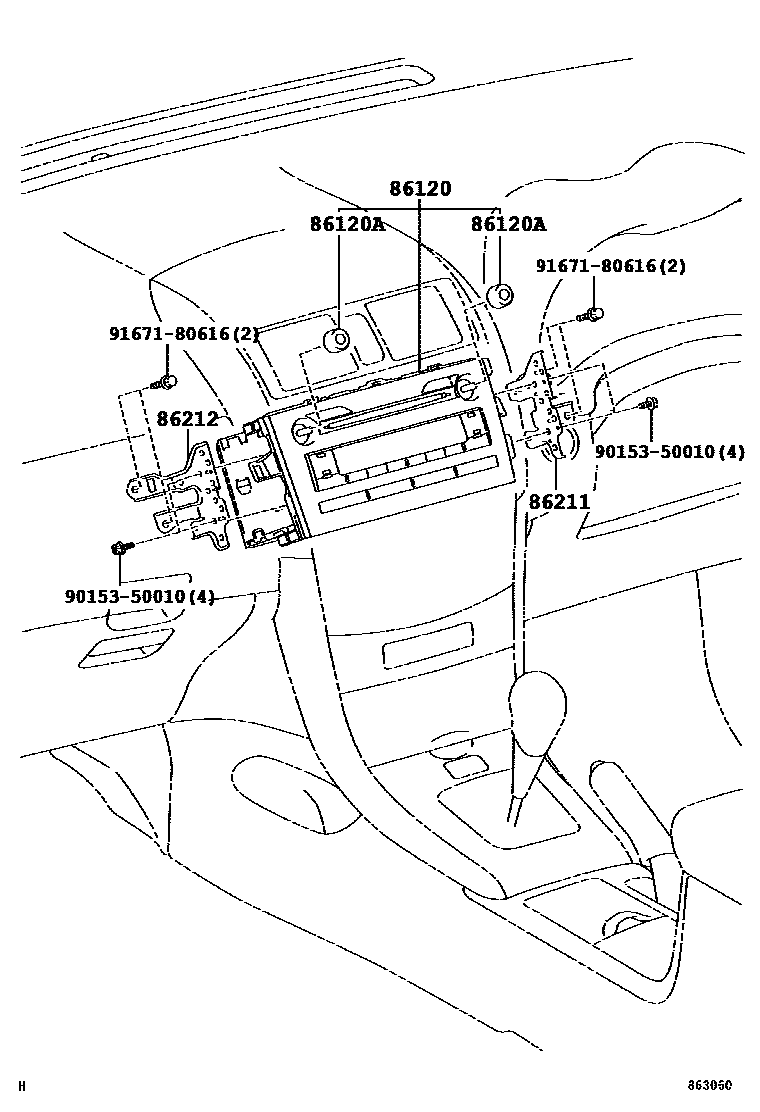 86120
86120A
86120A
91671-80616(2)
91671-80616(2)
86212
90153-50010(4)
86211
90153-50010(4)
H
863050