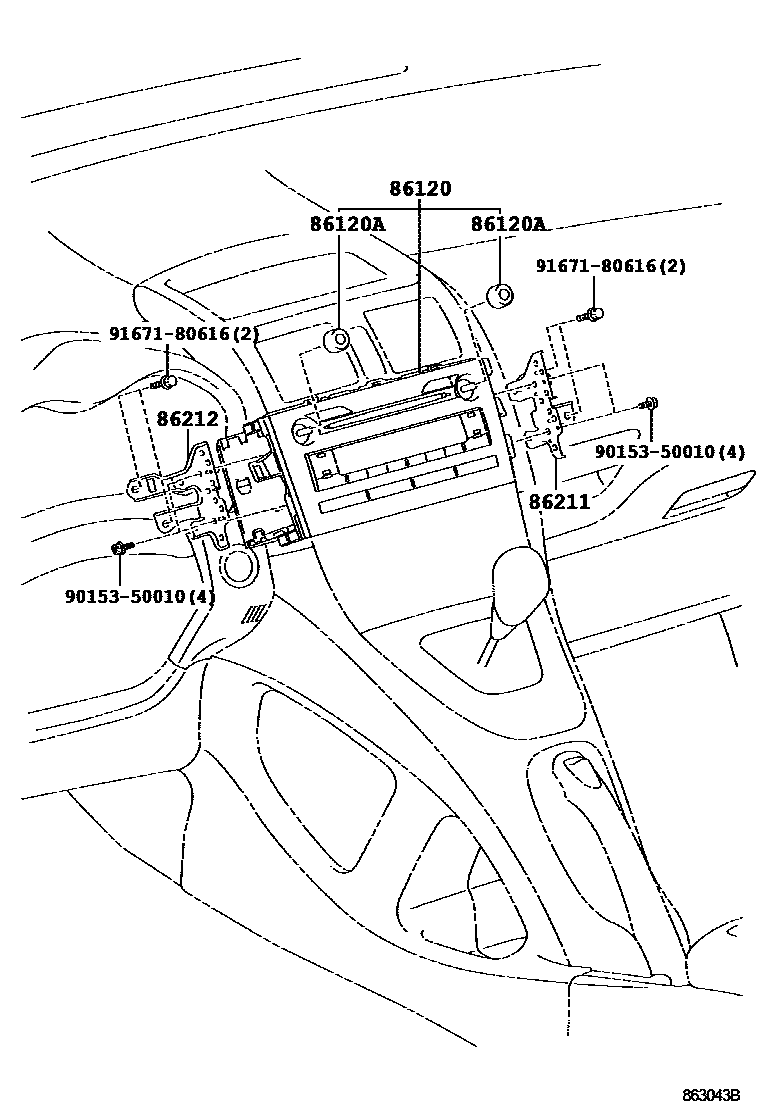 86120
86120A
86120A
91671-80616(2)
91671-80616(2)
86212
90153-50010(4)
86211
90153-50010(4)
863043B